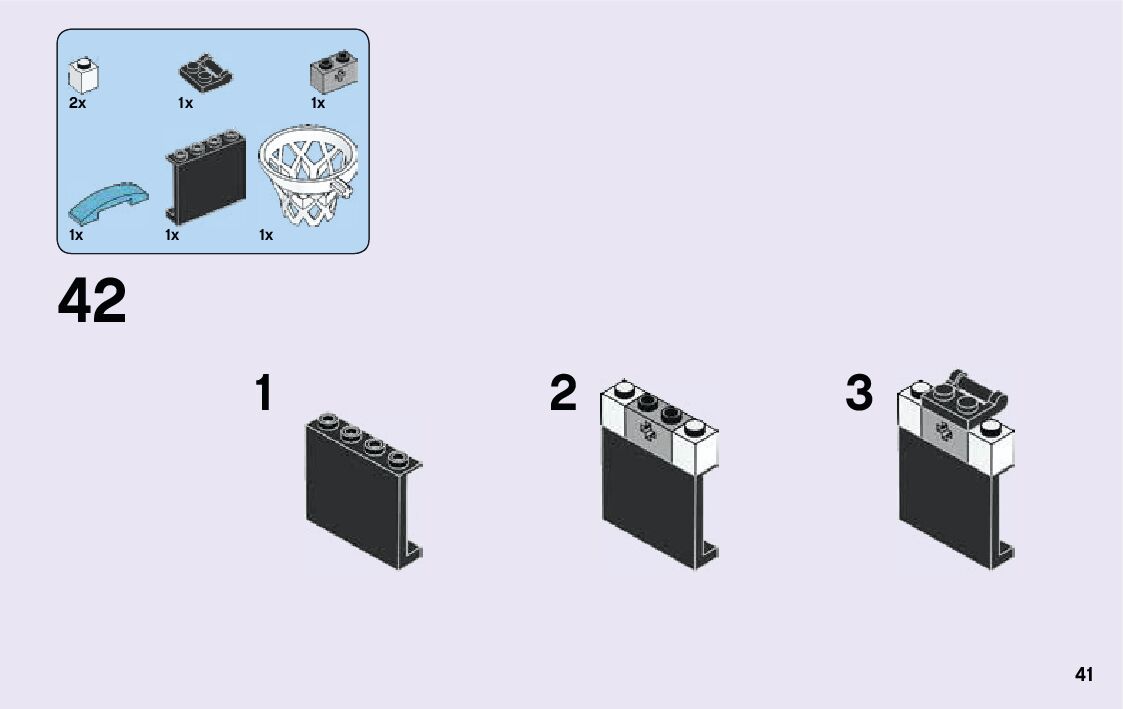 2x
1x
1x
1x
1x
1x

42

1

2

3

41