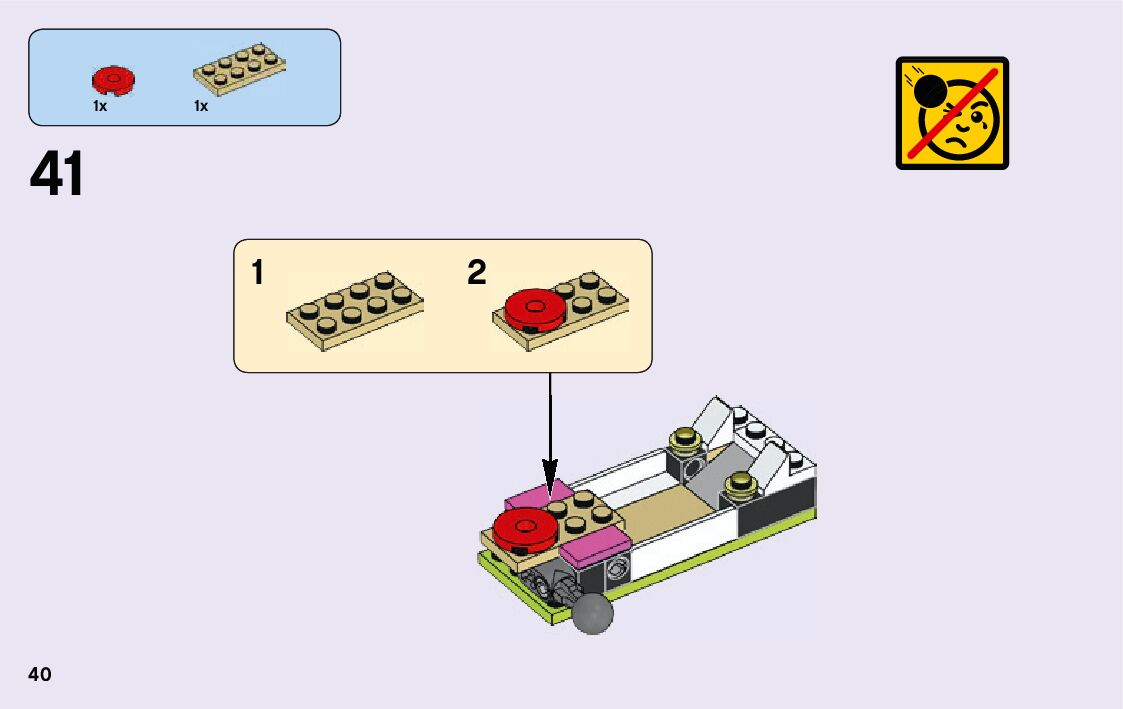 1x 1x

41

1 2

40