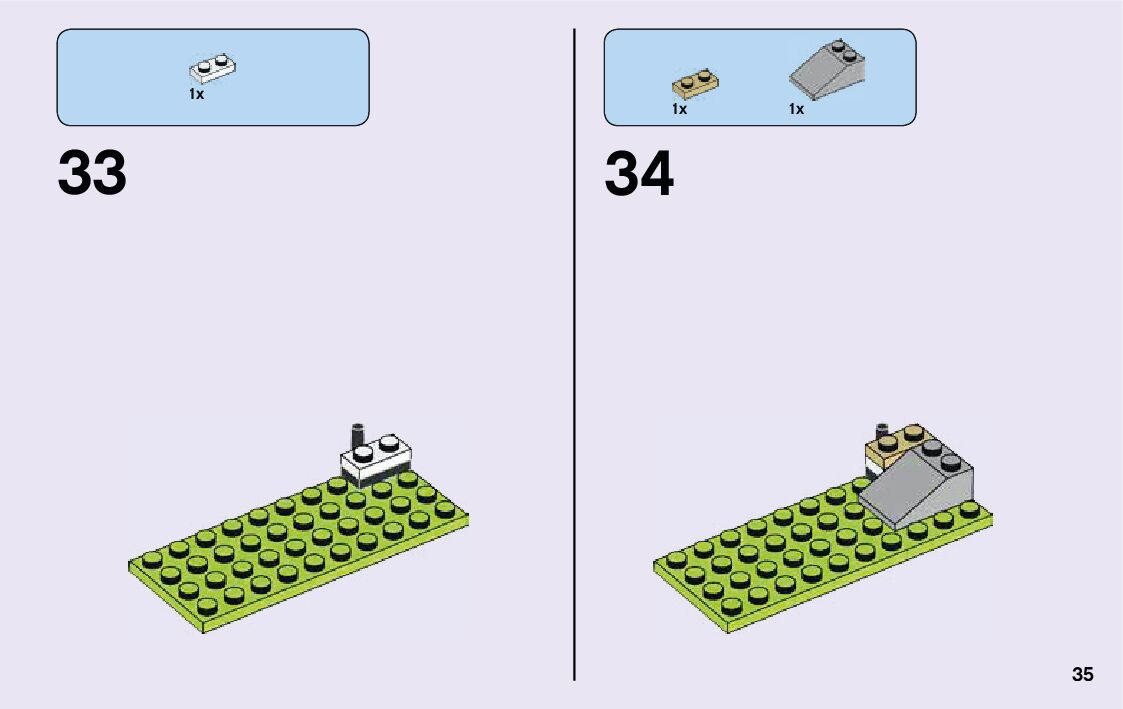 1x

33

1x

1x

34

35