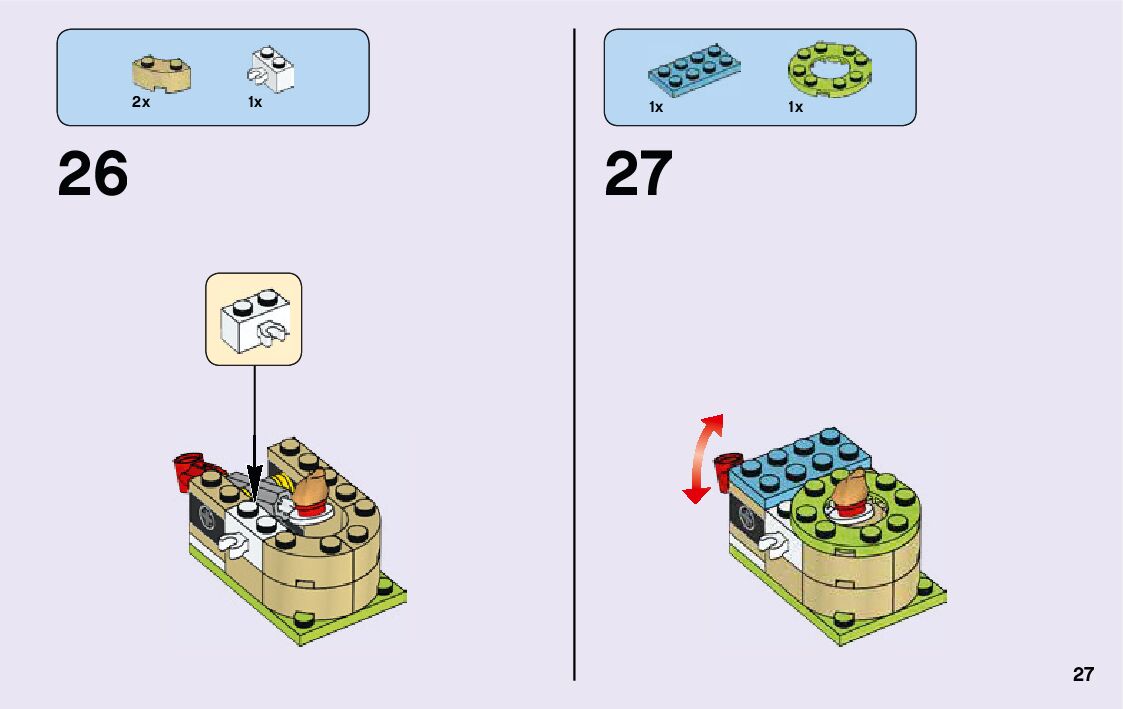 2x 1x

26

1x 1x

27

27