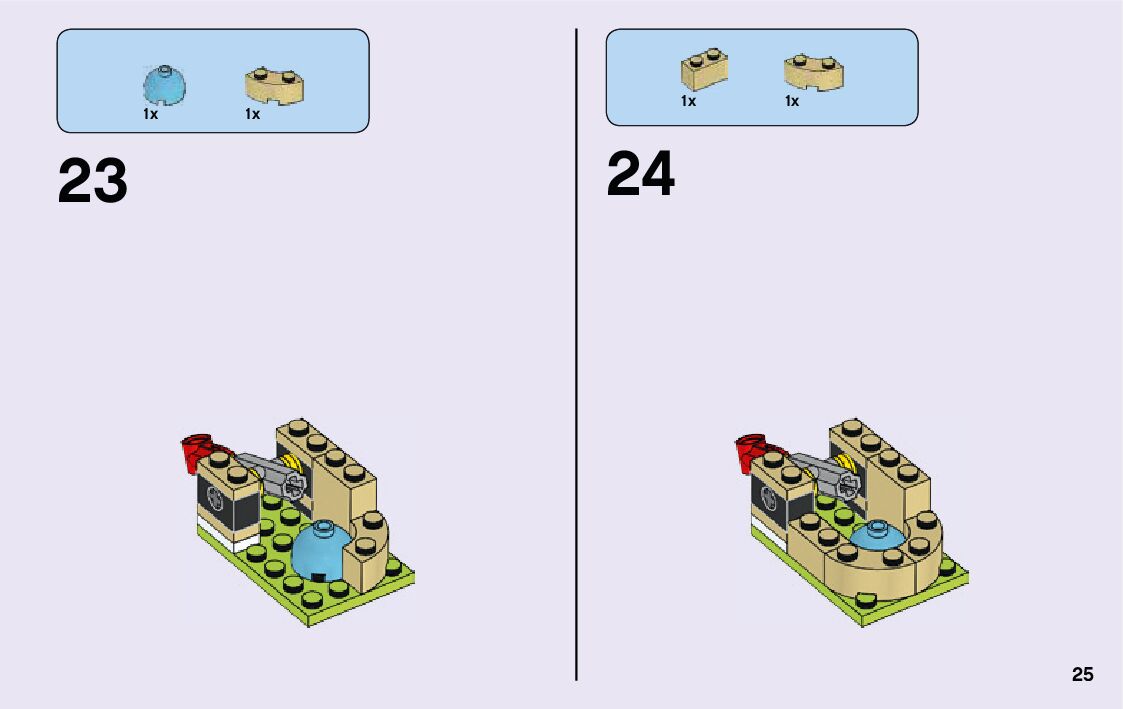 1x 1x

23

1x 1x

24

25