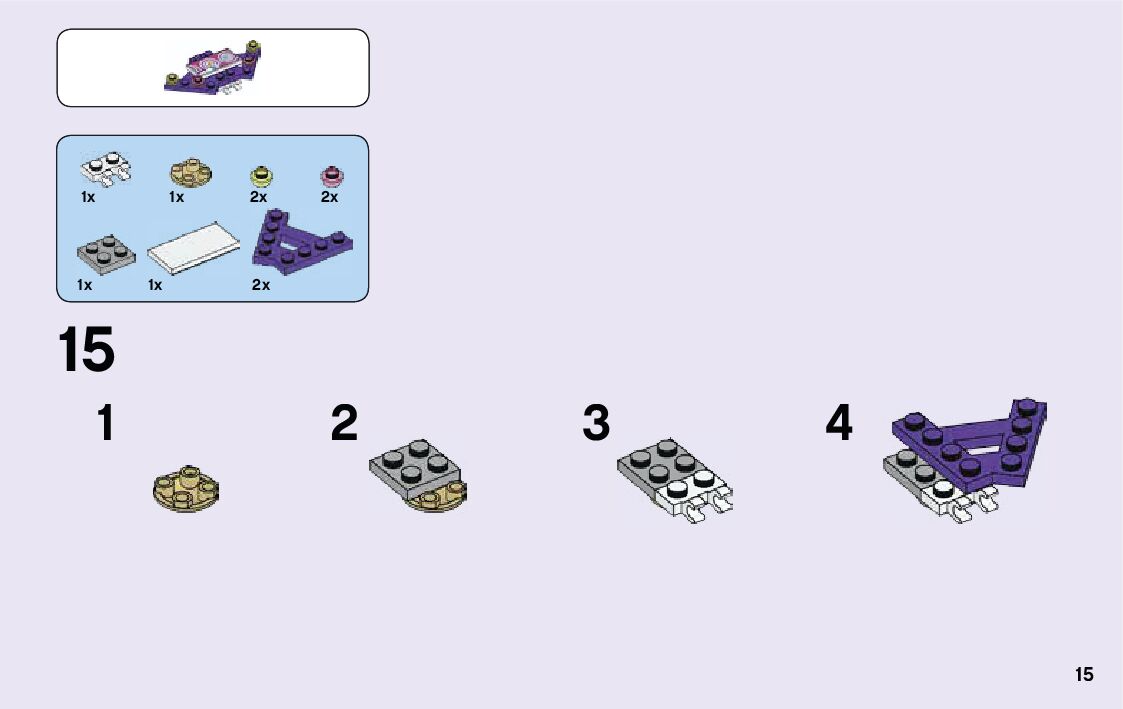 1x 1x 2x 2x

1x 1x 2x

15

1

2

3

4

15