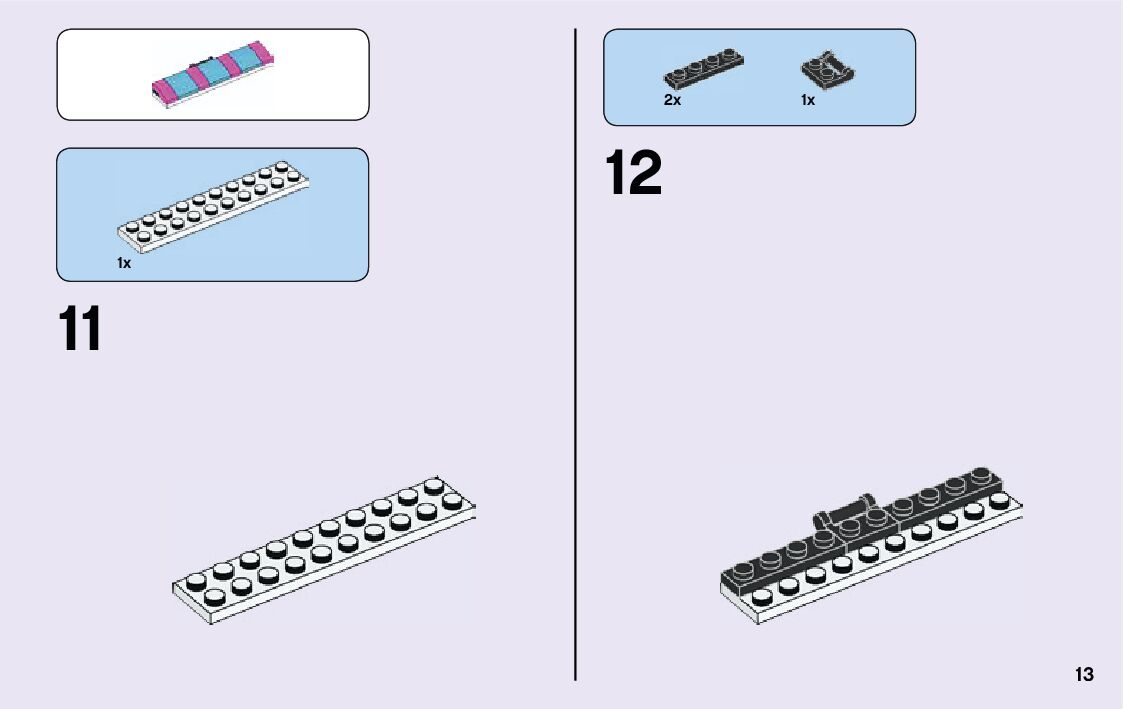 1x

11

2x

1x

12

13