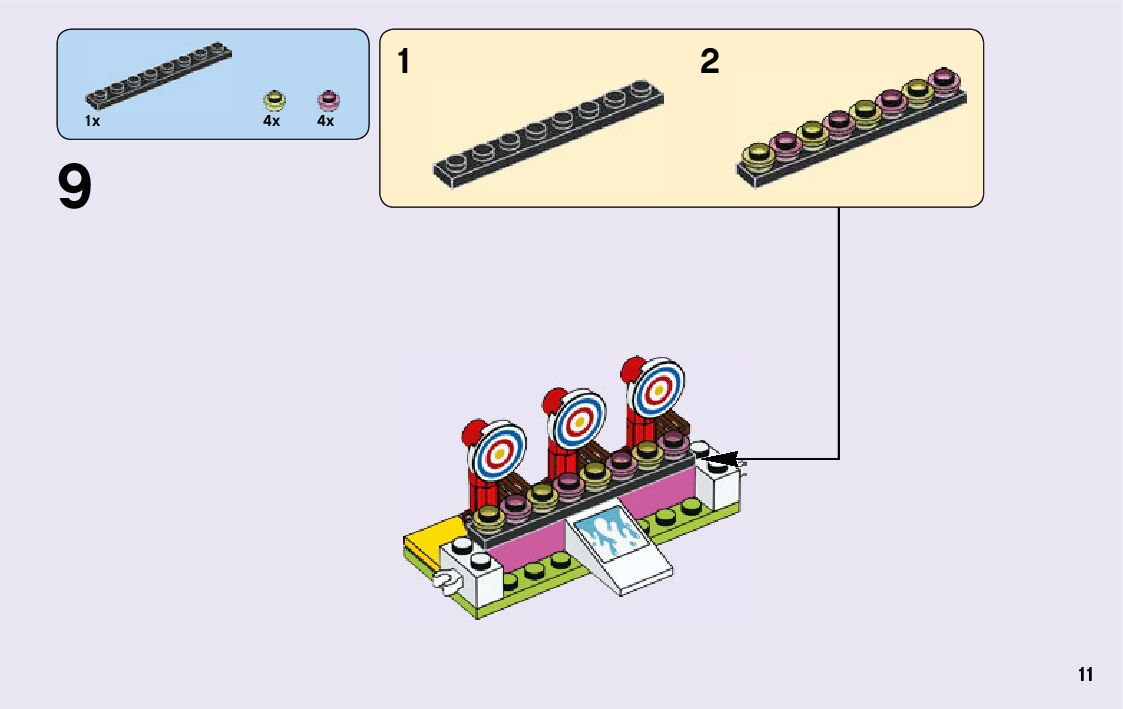 1x 4x 4x

9

1

2

11