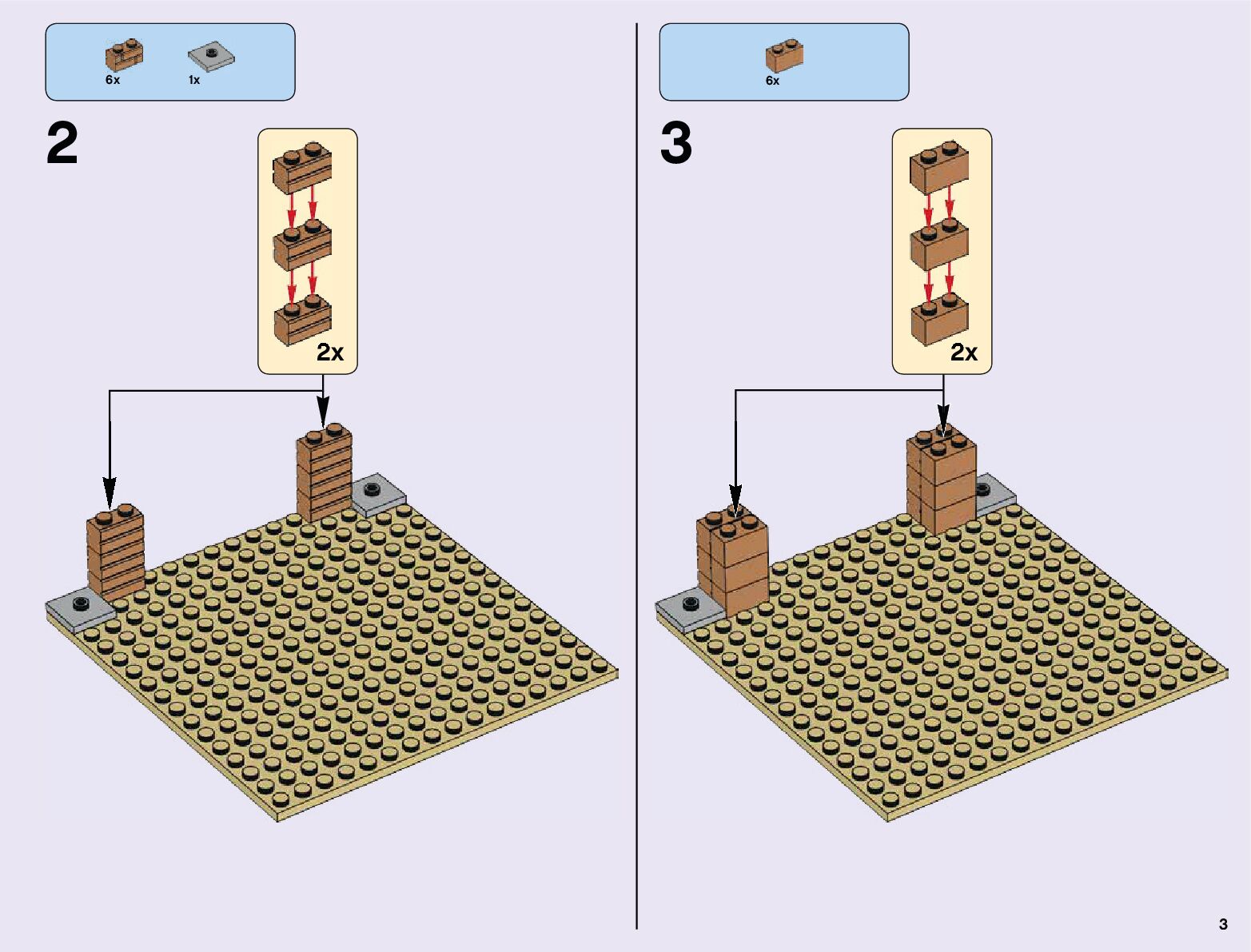 6x
1x

2

2x

6x

3

2x

3