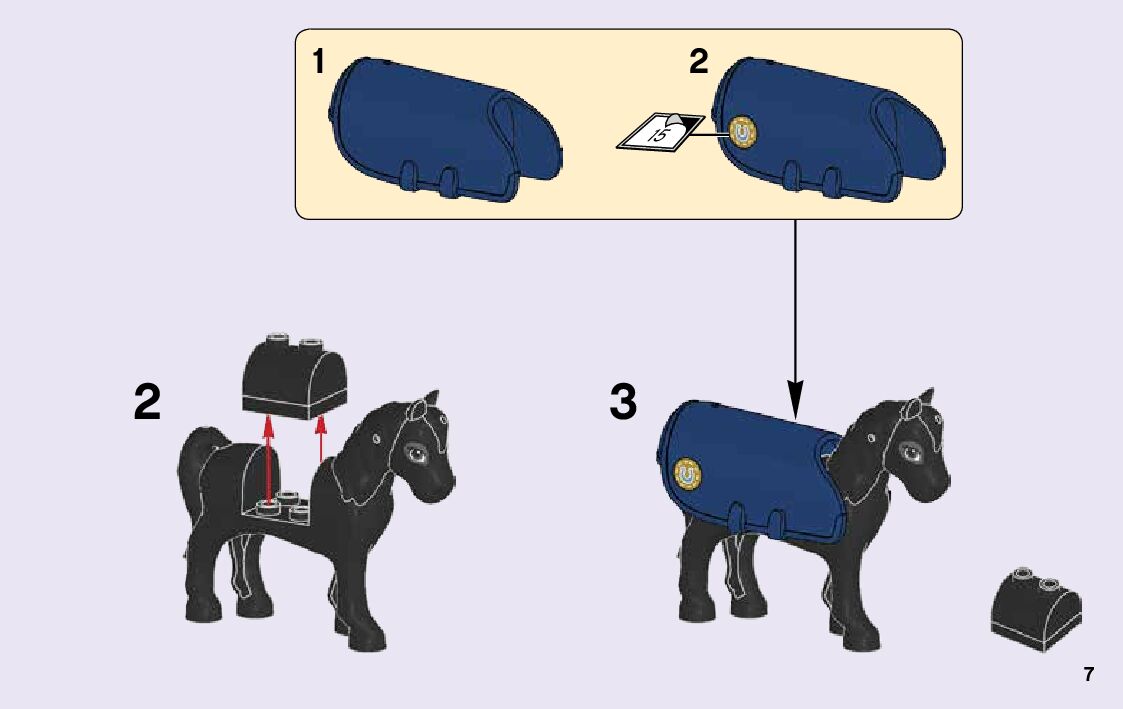 1

2

15

2

3

7