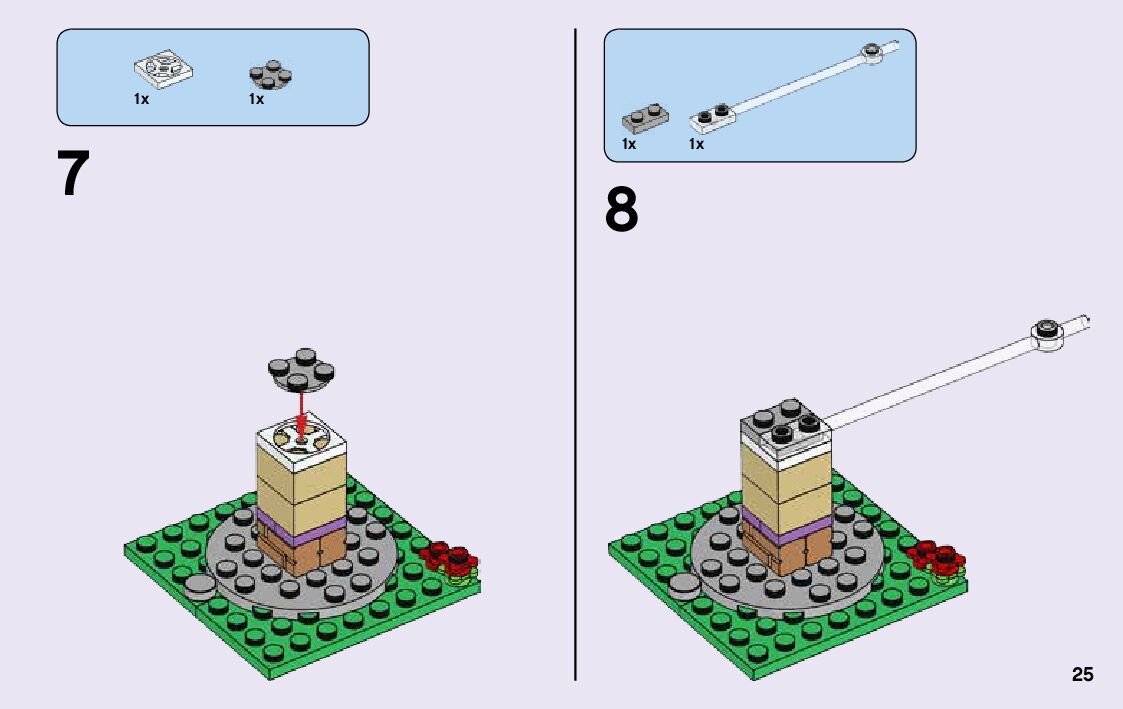 1x 1x

7

1x 1x

8

25