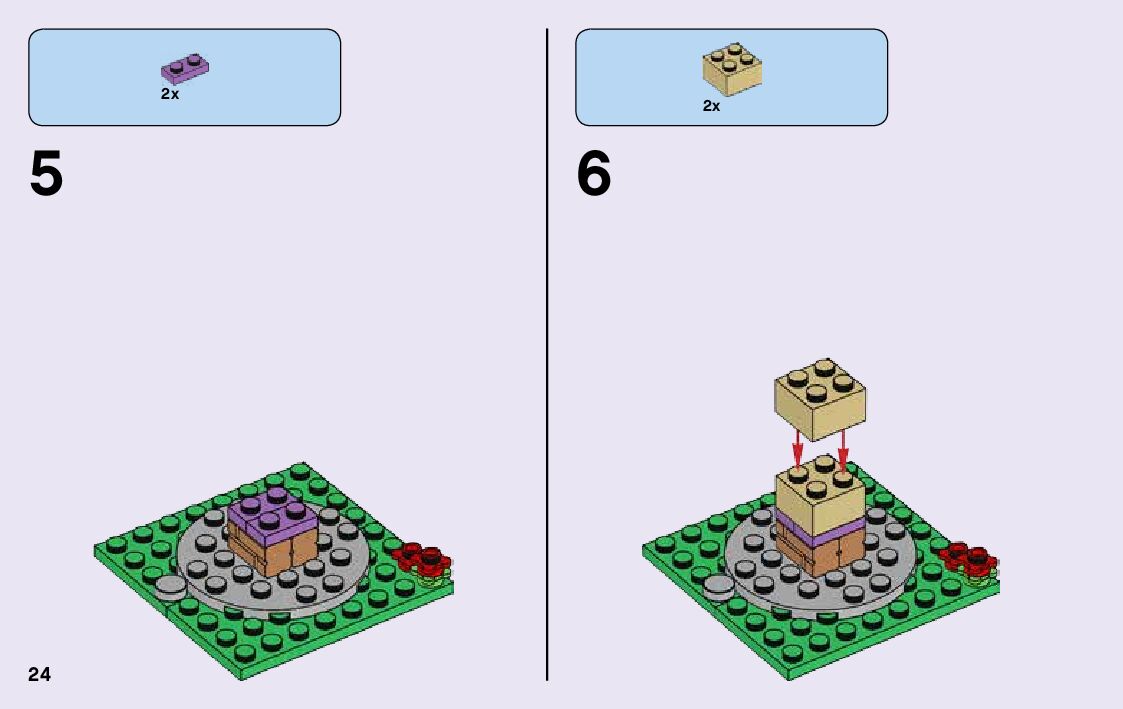 2x

5

24

2x

6