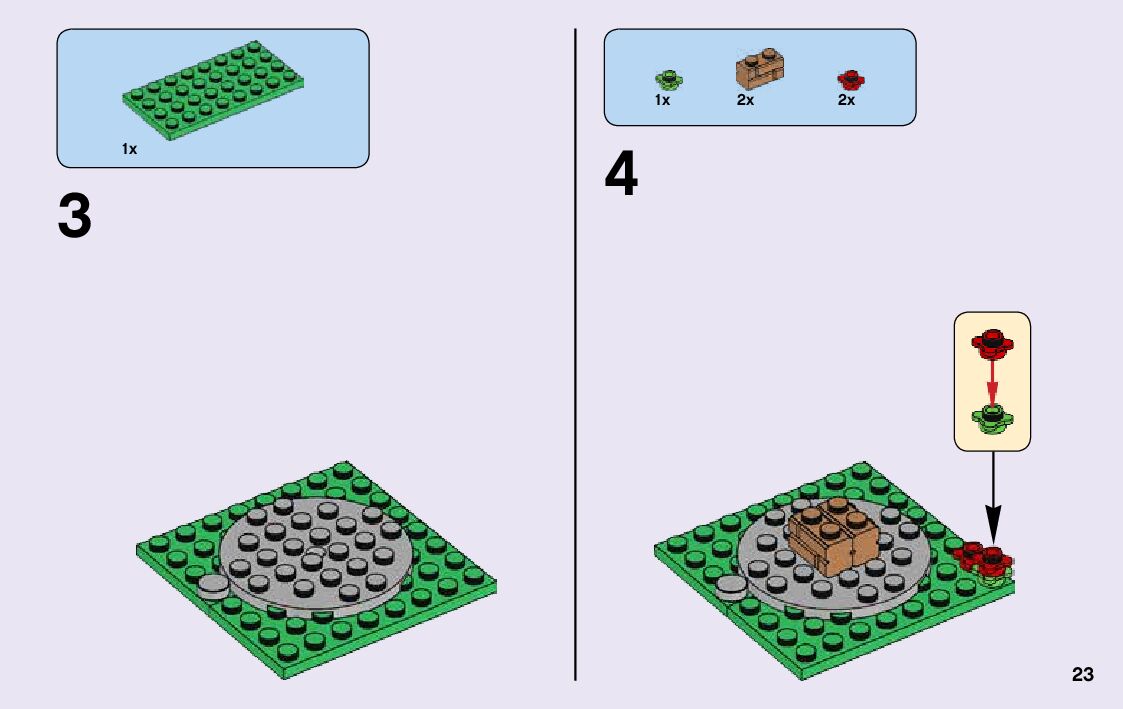 1x

3

1x 2x 2x

4

23