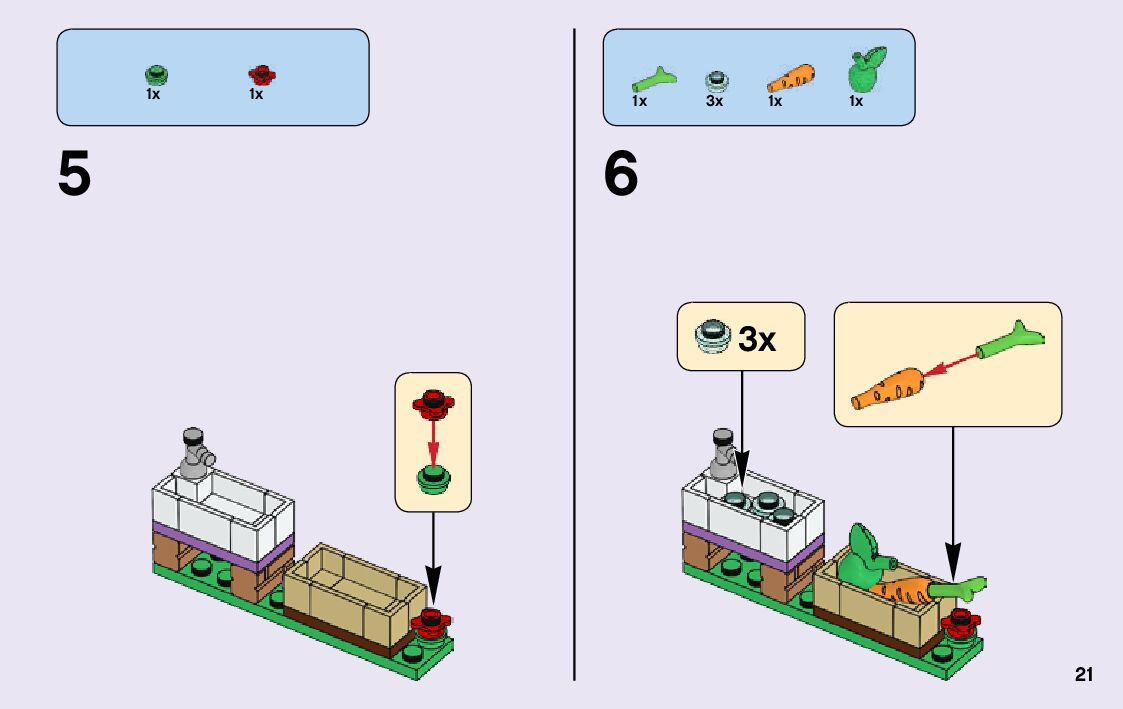 1x 1x

5

1x 3x 1x 1x

6

3x

21