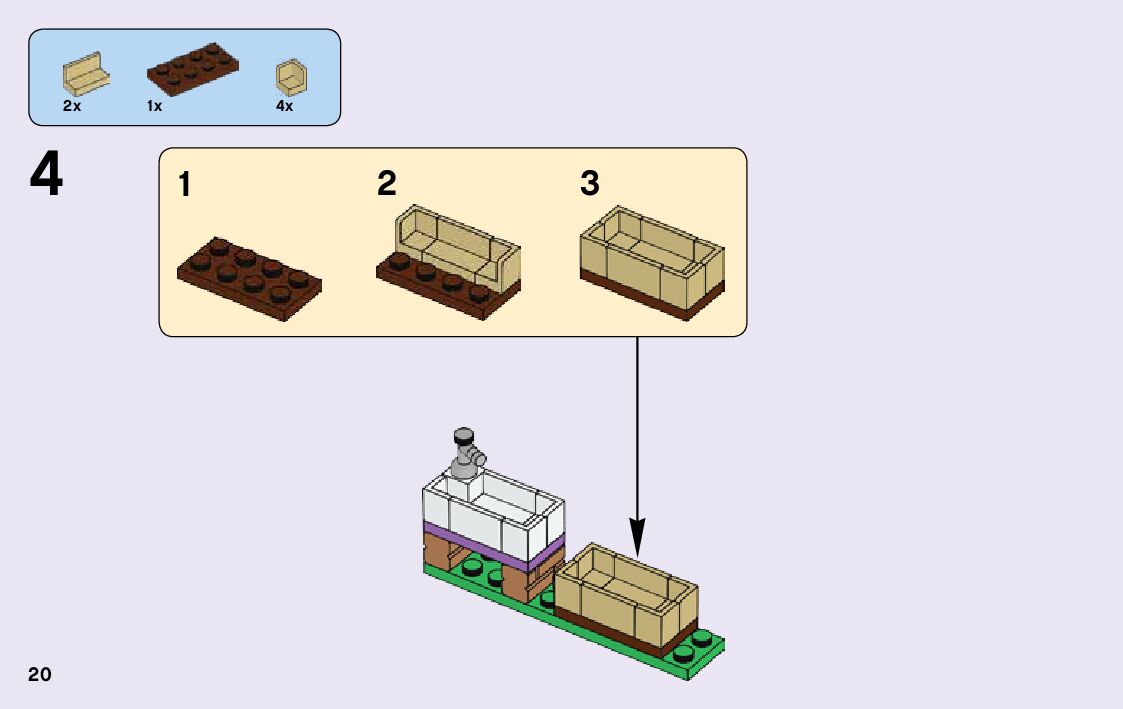 2x 1x 4x

4

1

2

3

20