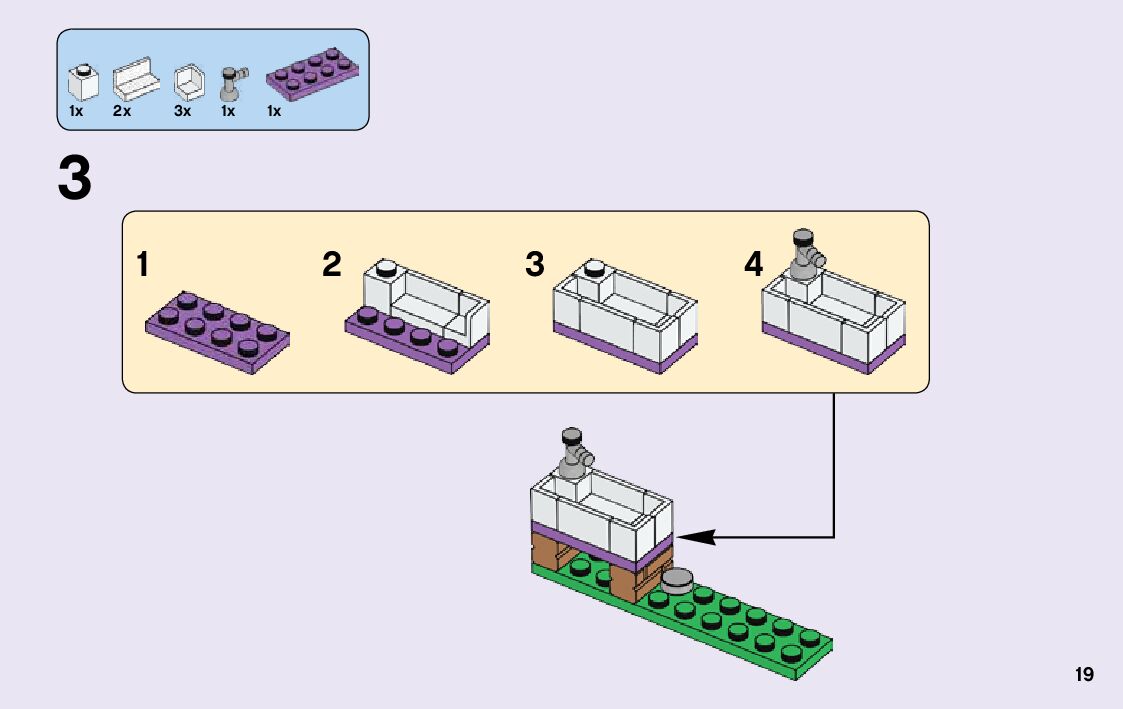 1x 2x 3x 1x 1x

3

1

2

3

4

19