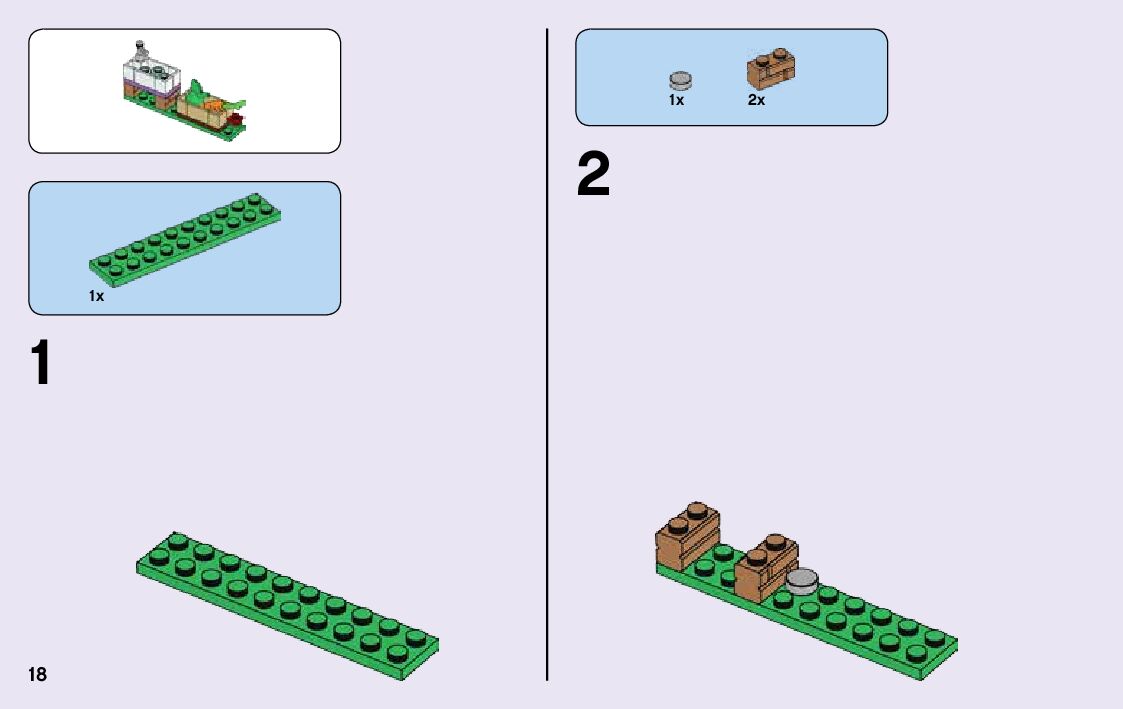 1x

1

18

1x 2x

2