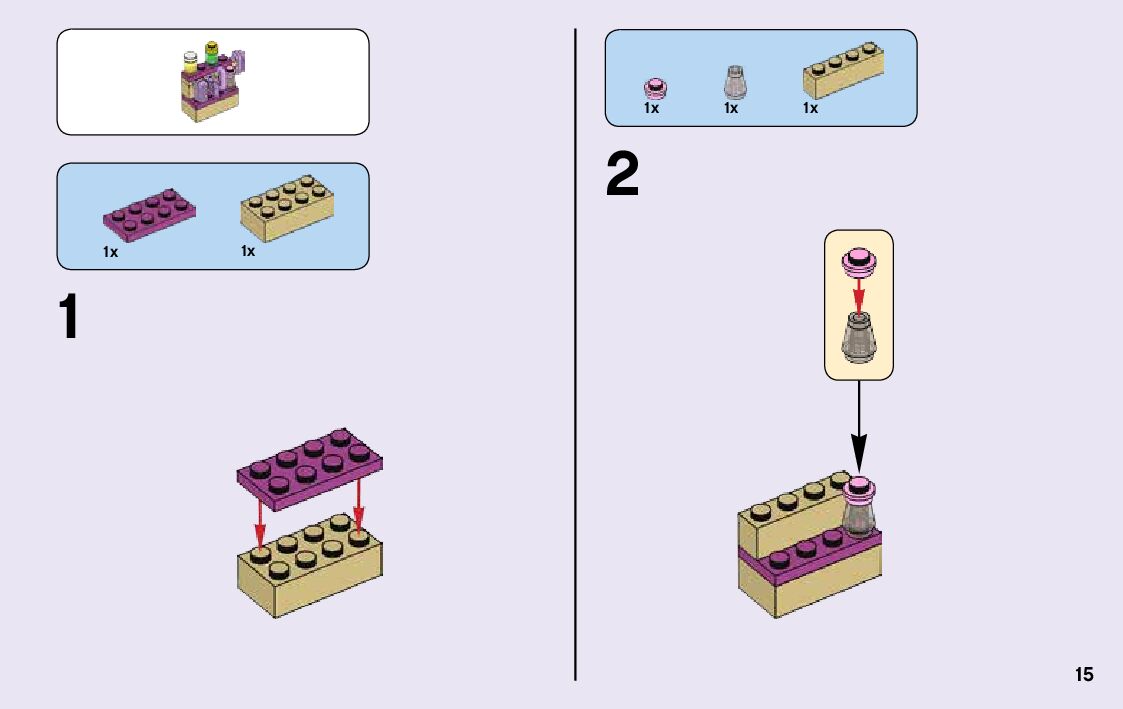 1x 1x

1

1x 1x 1x

2

15