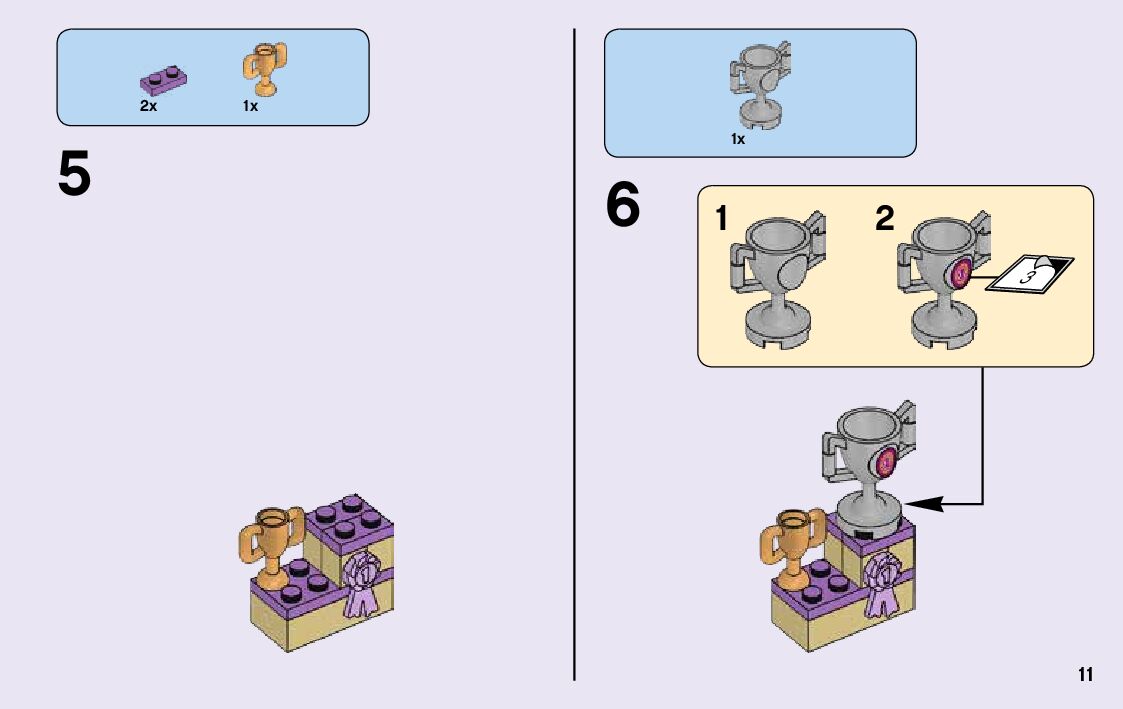 2x
1x

5

1x

6

1
2
3

11