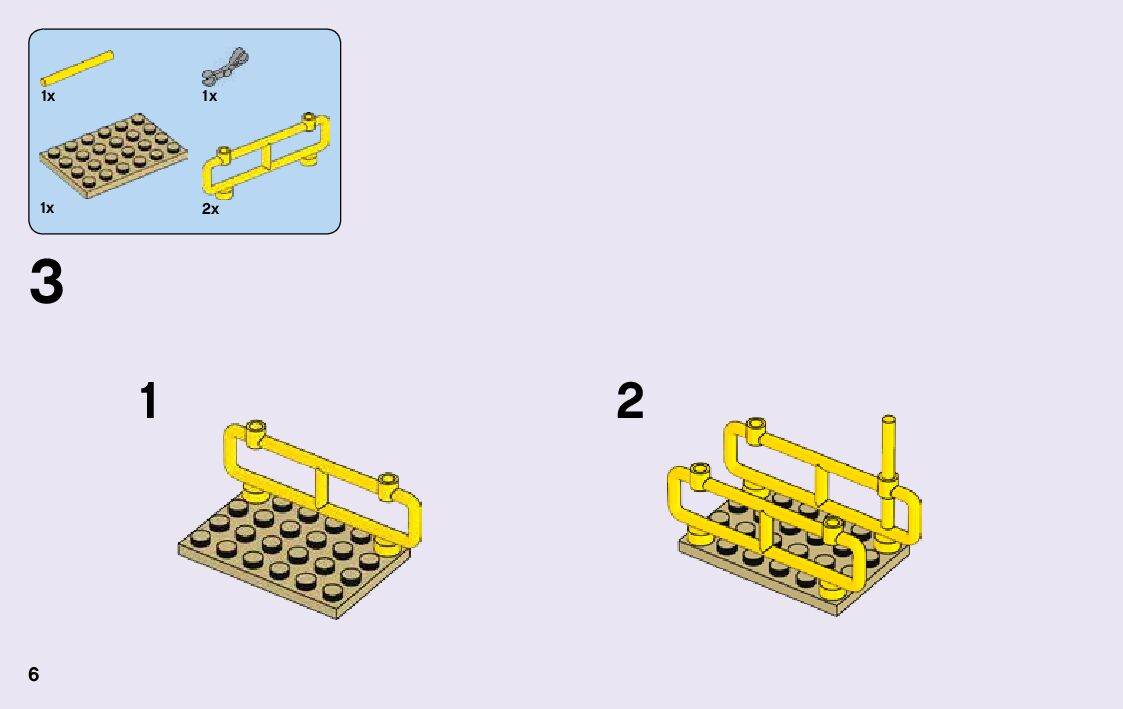 1x
1x
1x
2x

3

1

2

6