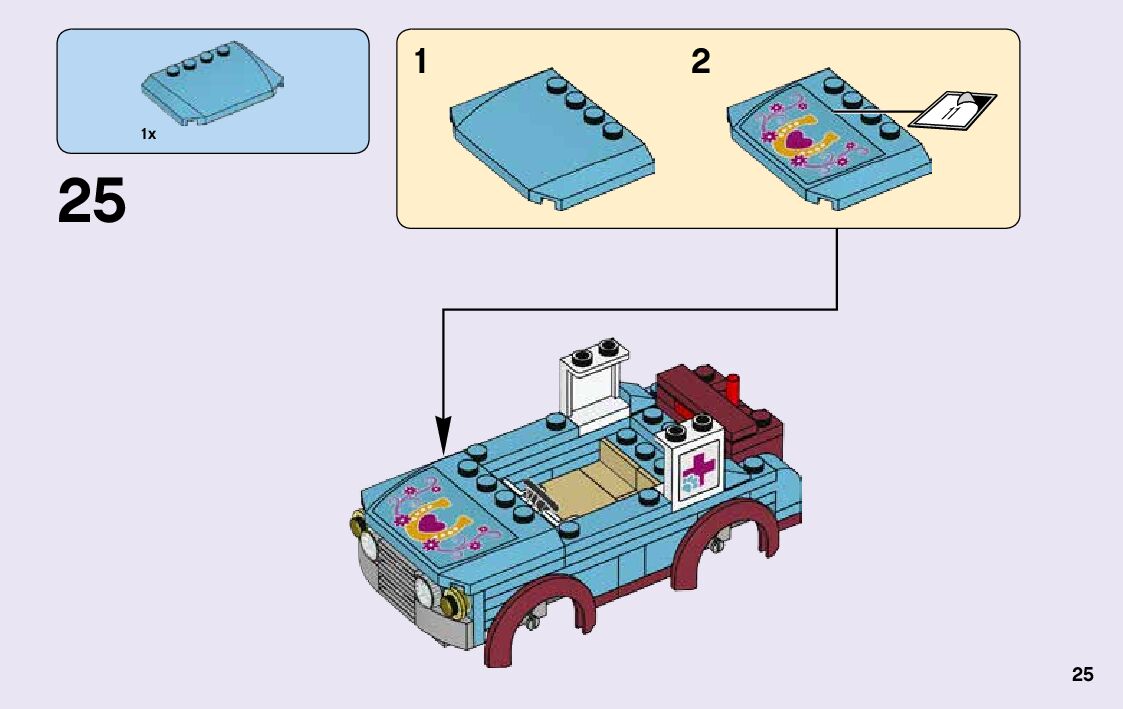 1x

25

1

2

11

25