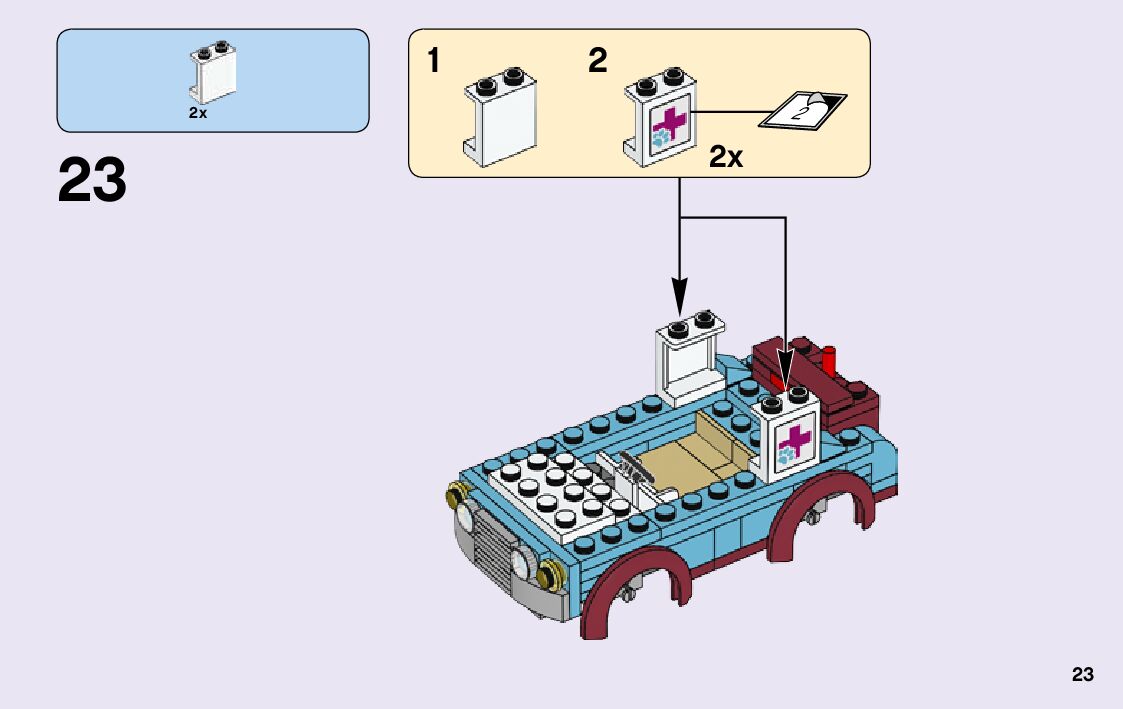 2x

23

1

2

2

2x

23