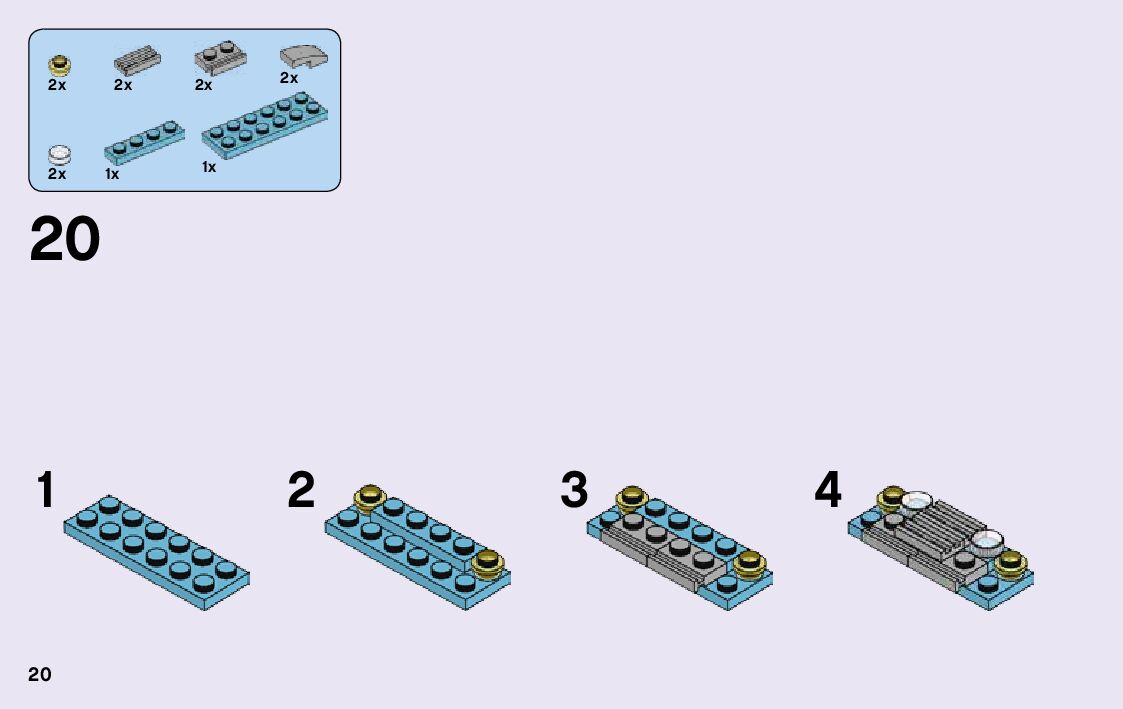 2x 2x 2x 2x

2x 1x 1x

20

1

2

3

4

20