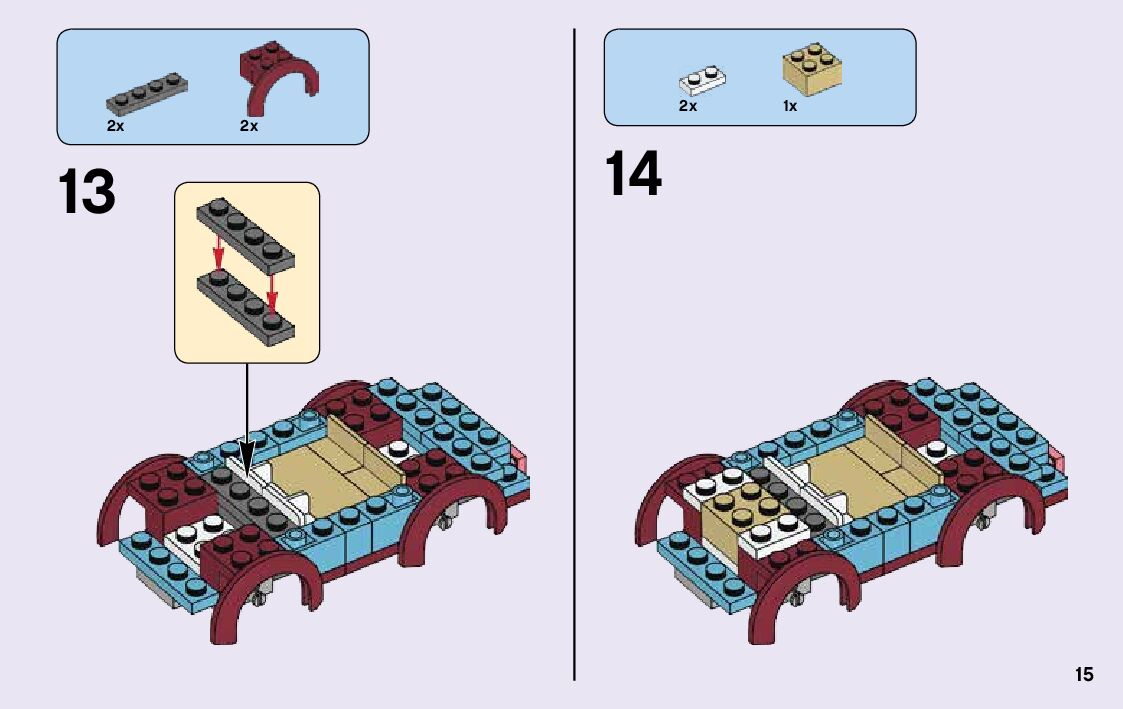 2x
2x

13

2x
1x

14

15