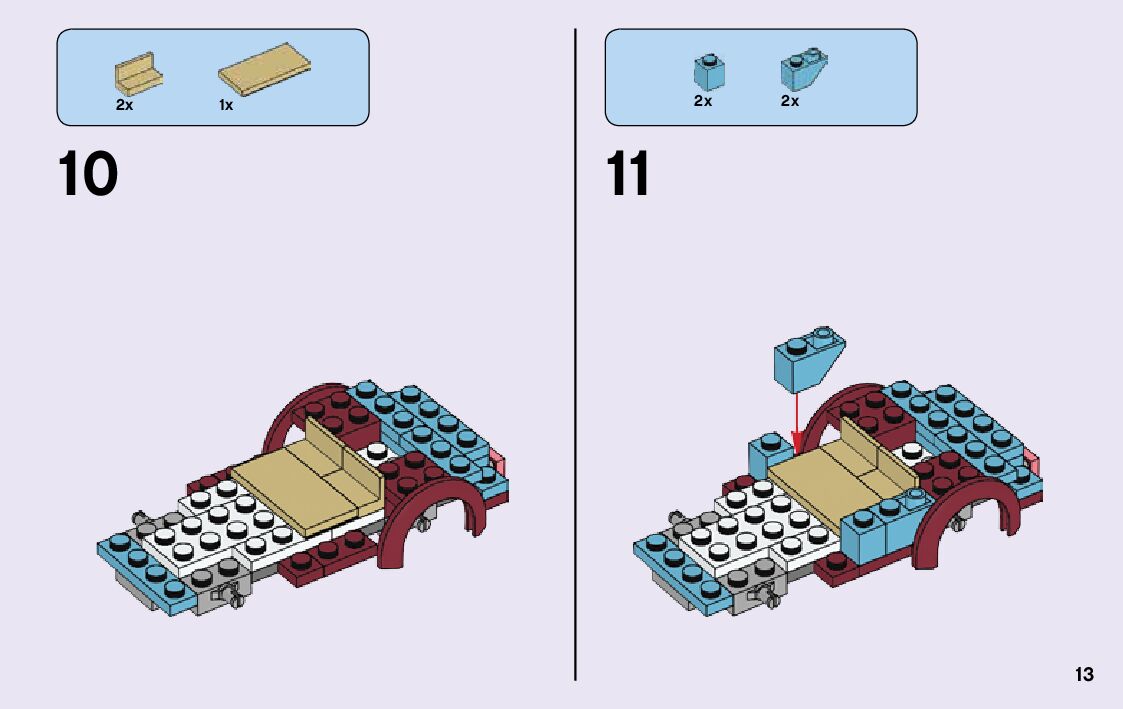 2x 1x

10

2x 2x

11

13