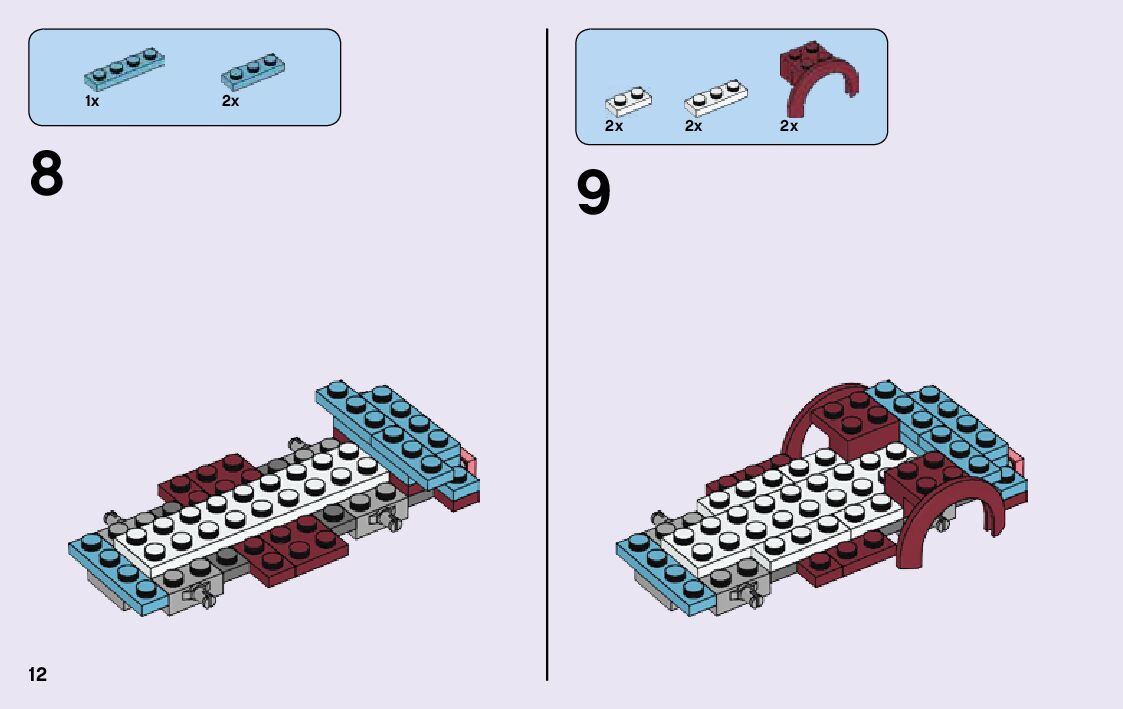 1x 2x

8

2x 2x 2x

9

12