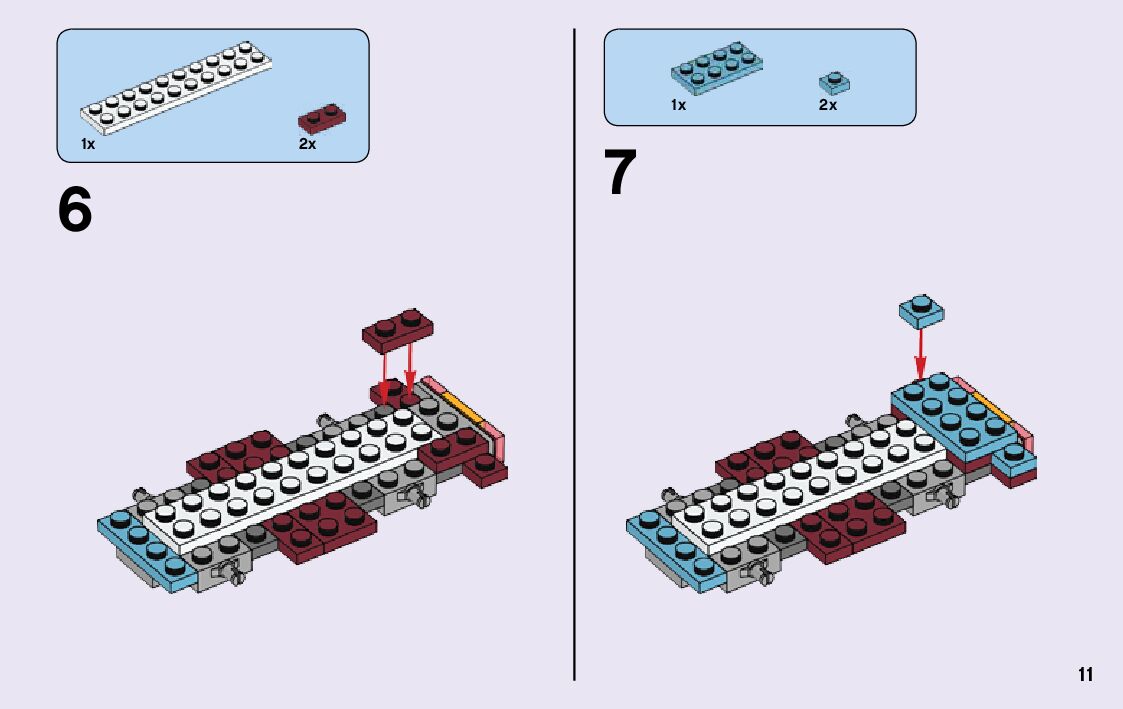 1x

2x

6

1x

2x

7

11