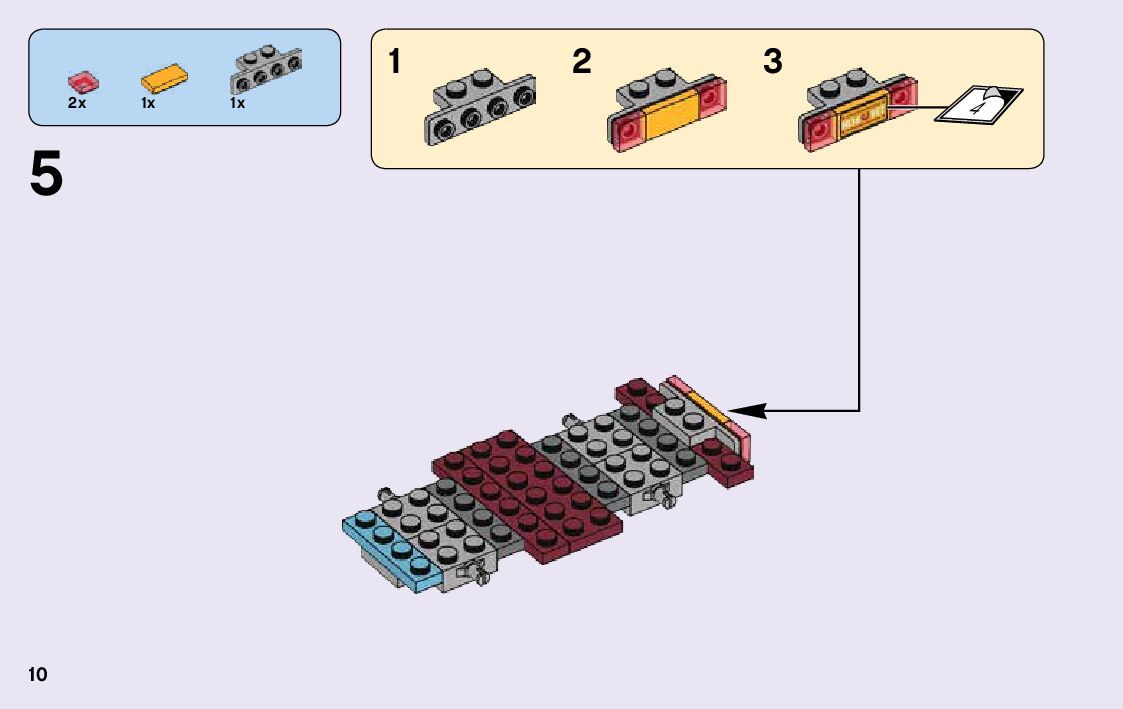 2x
1x
1x

5

1
2
3

4

10