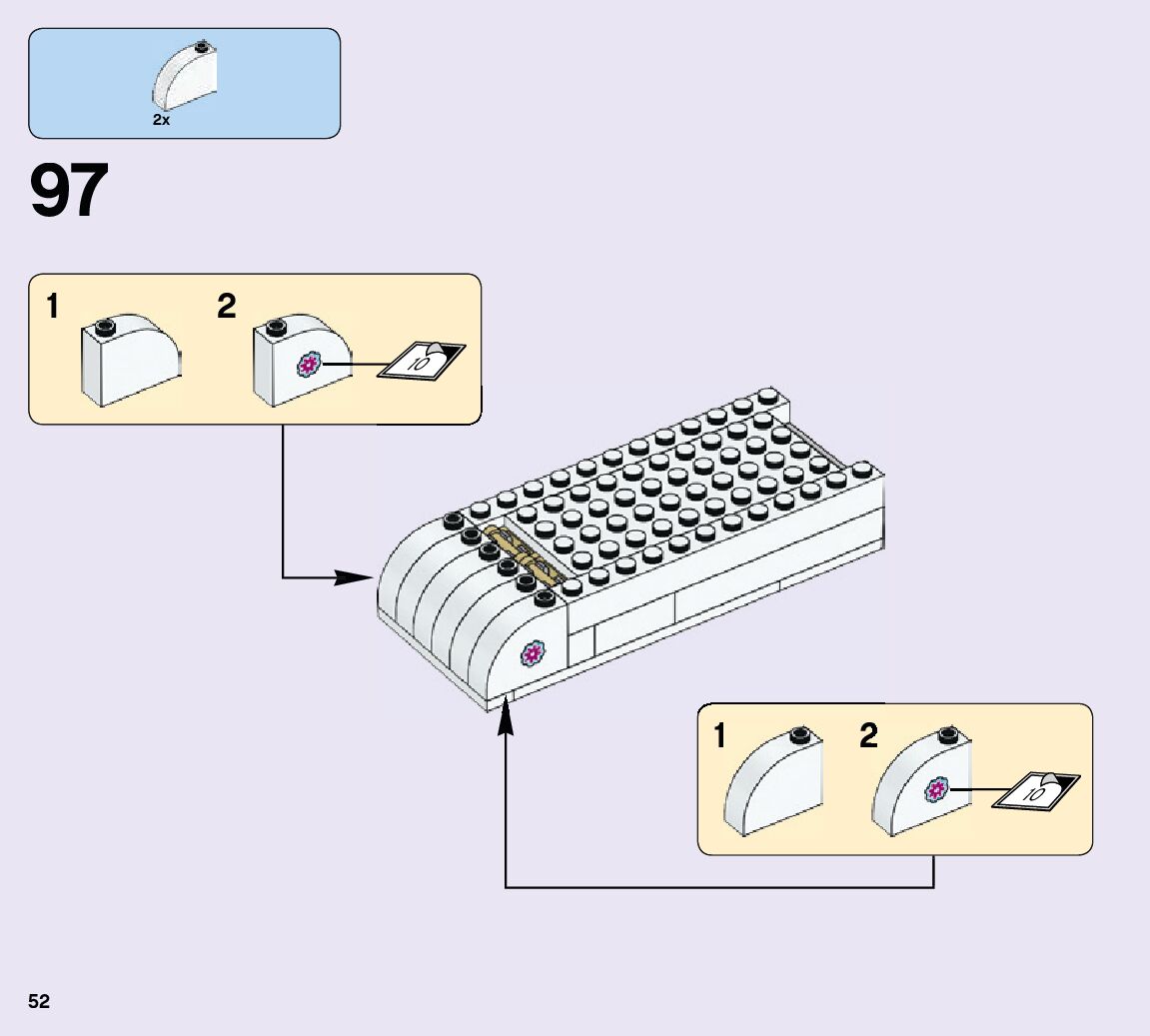 2x

97

1 2

10

1 2

10

52