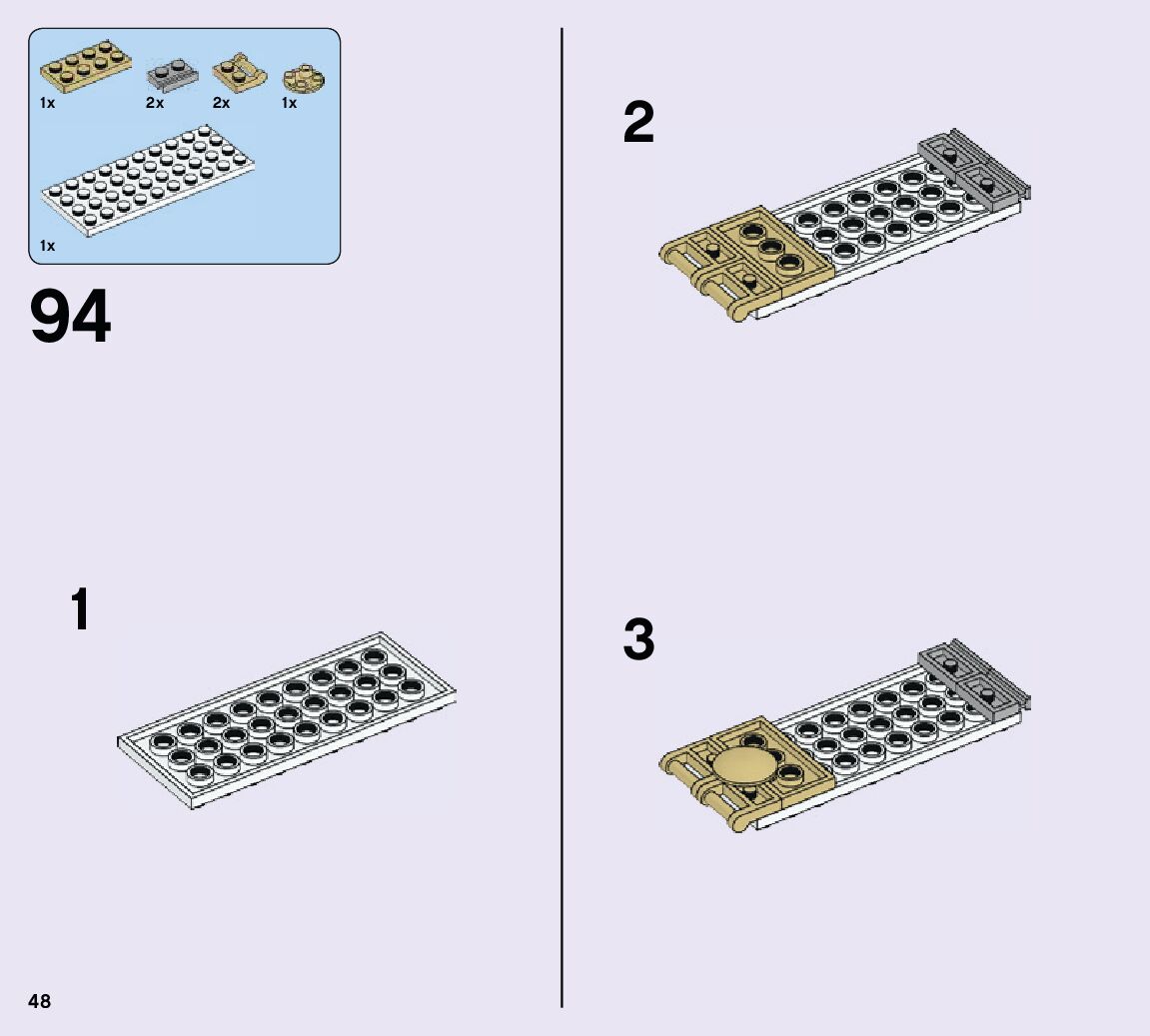 1x 2x 2x 1x

1x

94

1

2

3

48