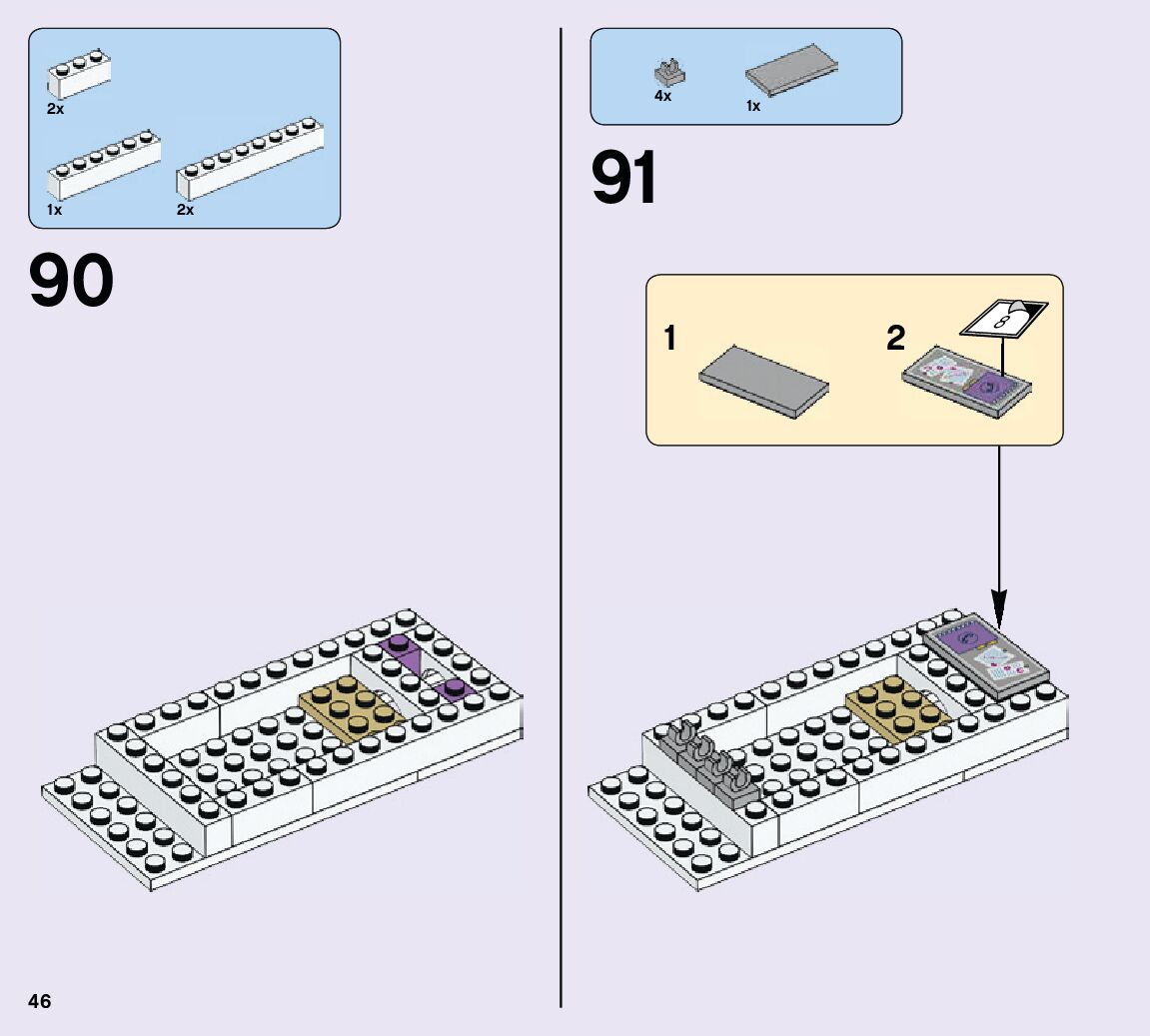 2x

1x

2x

90

4x

1x

91

1

2

8

46