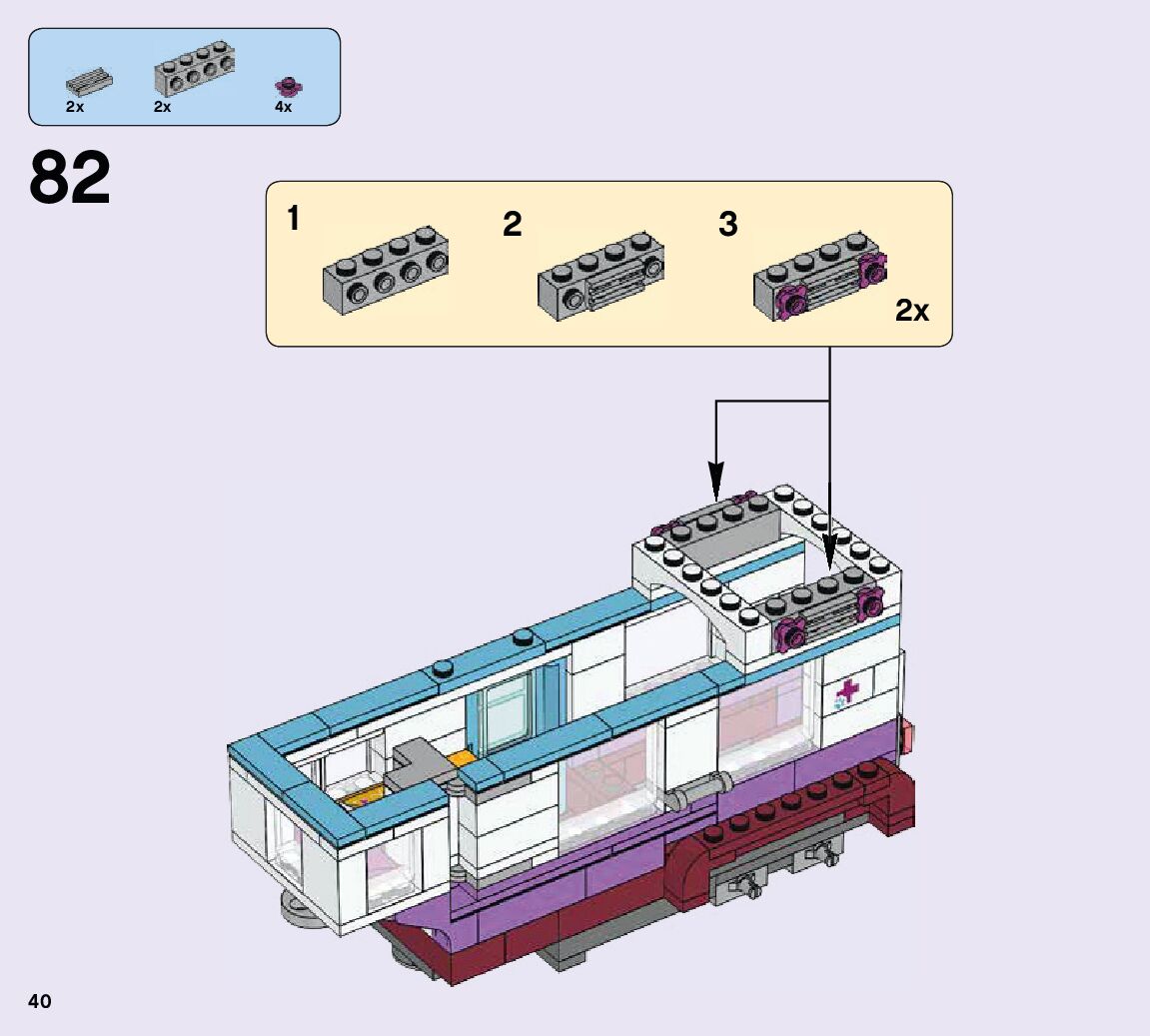 2x 2x 4x

82

1

2

3

2x

40