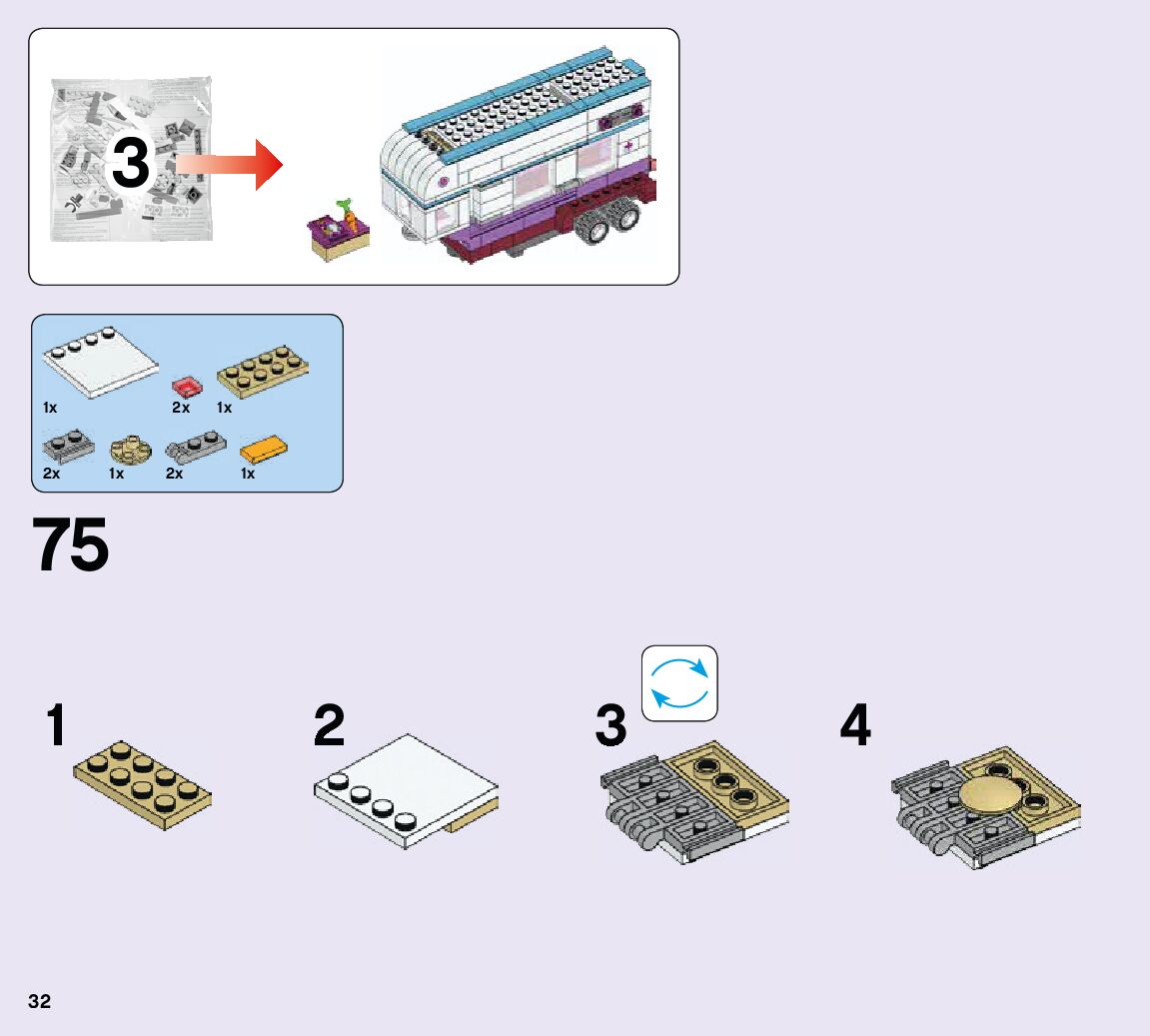 3

1x
2x
1x
2x
1x
2x
1x

75

1
2
3
4

32