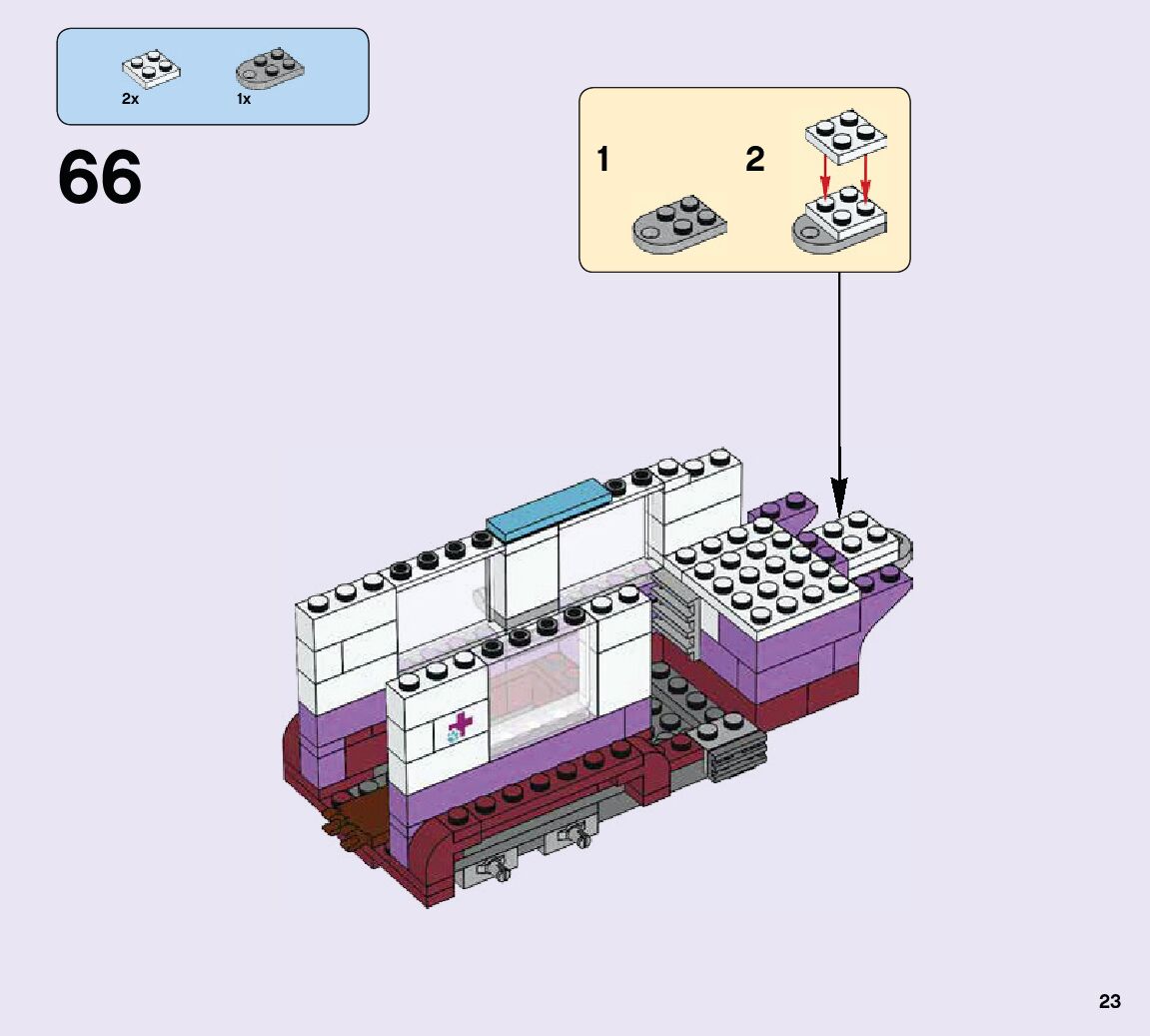 2x 1x

66

1 2

23