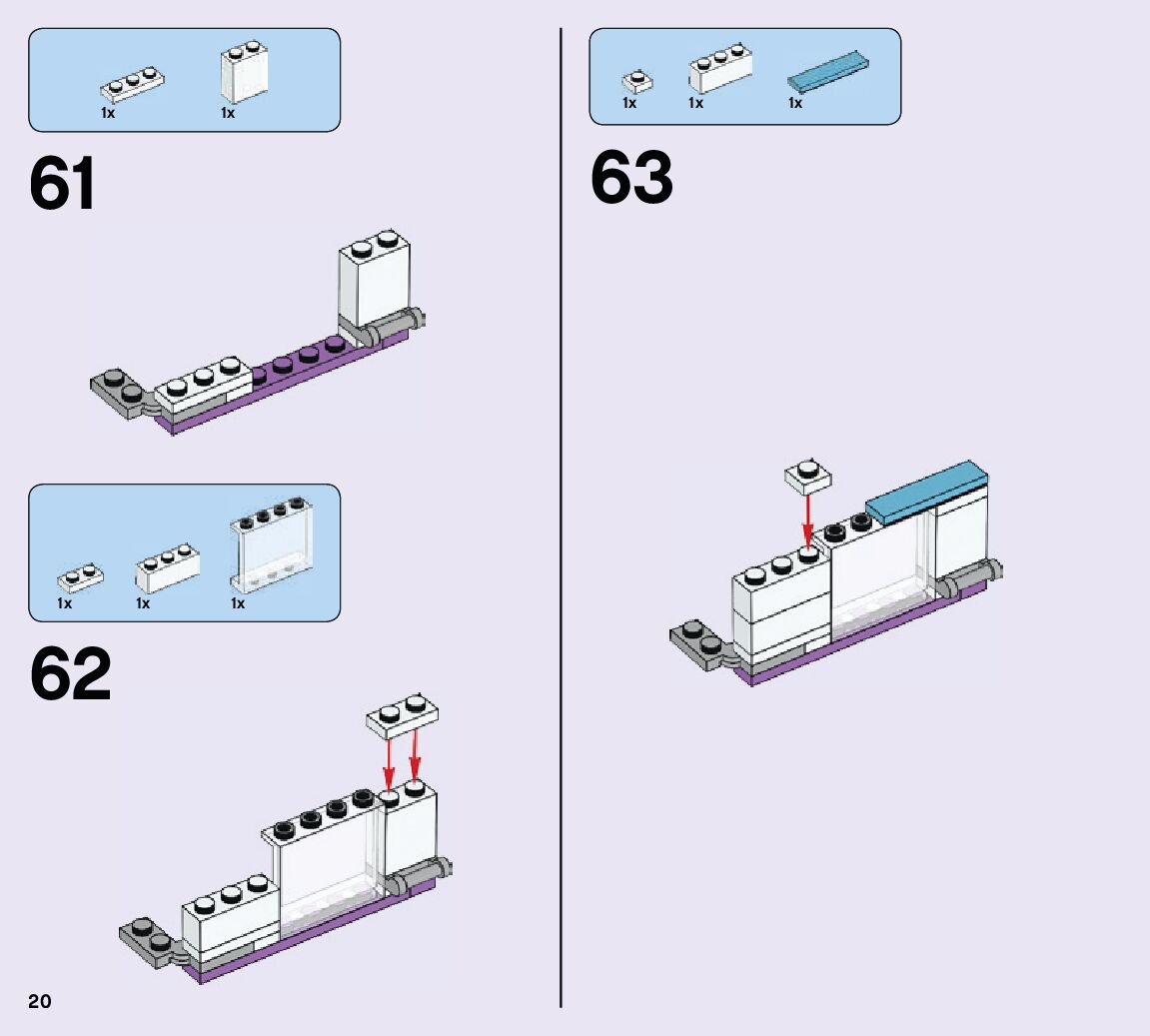 1x 1x

61

1x 1x 1x

62

20

1x 1x 1x

63