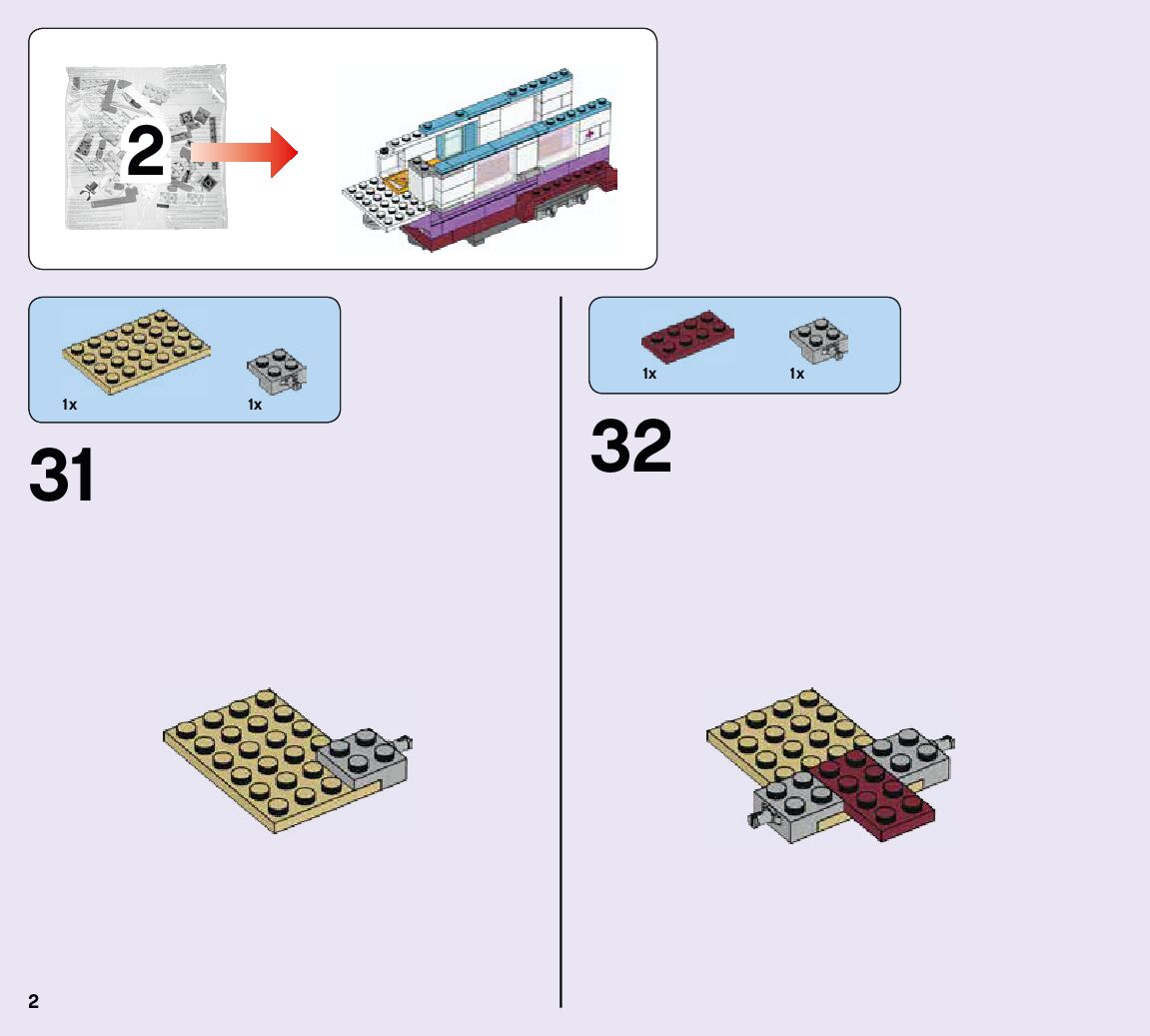 2

1x

1x

31

1x

1x

32

2