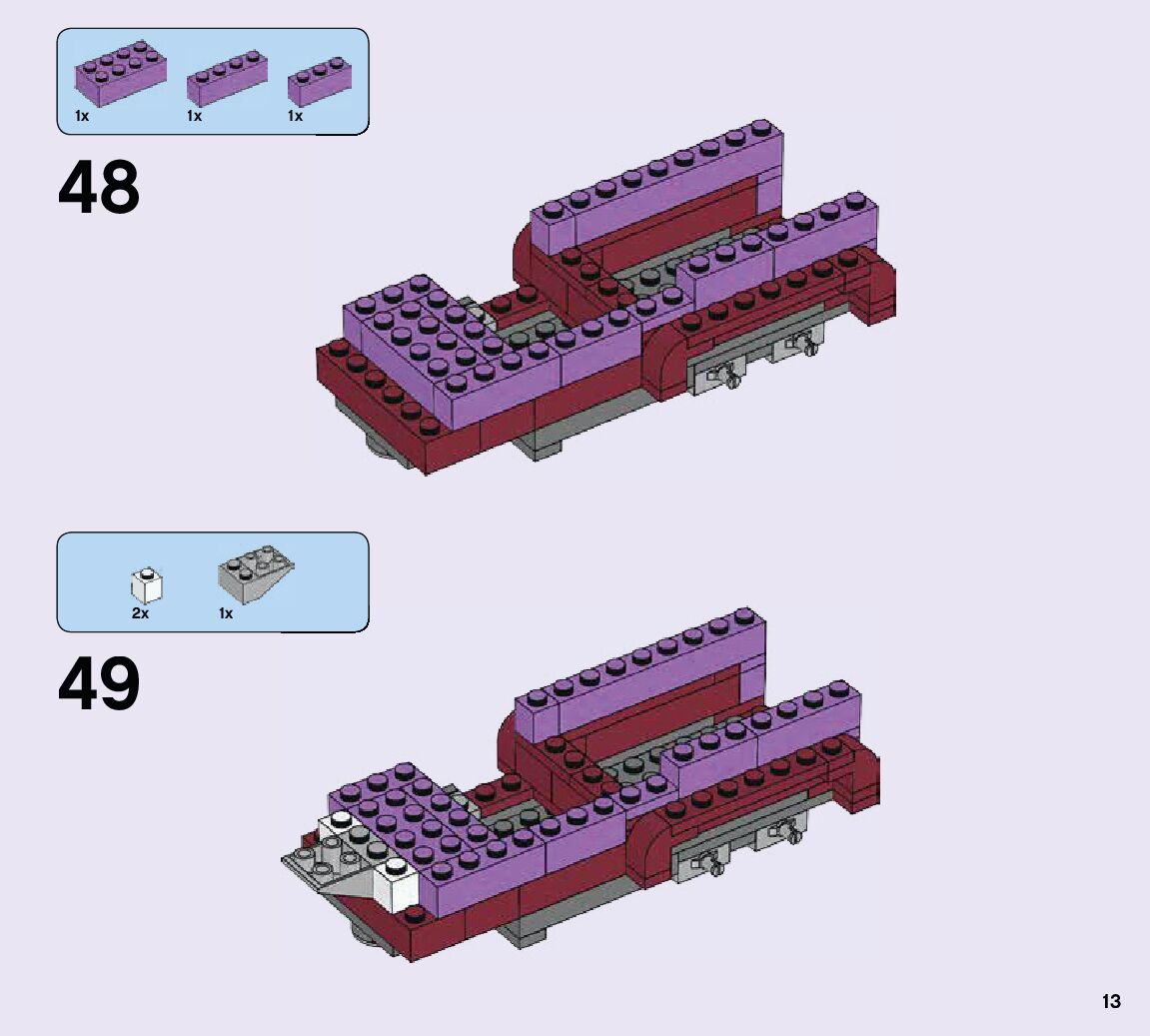 1x 1x 1x

48

2x 1x

49

13