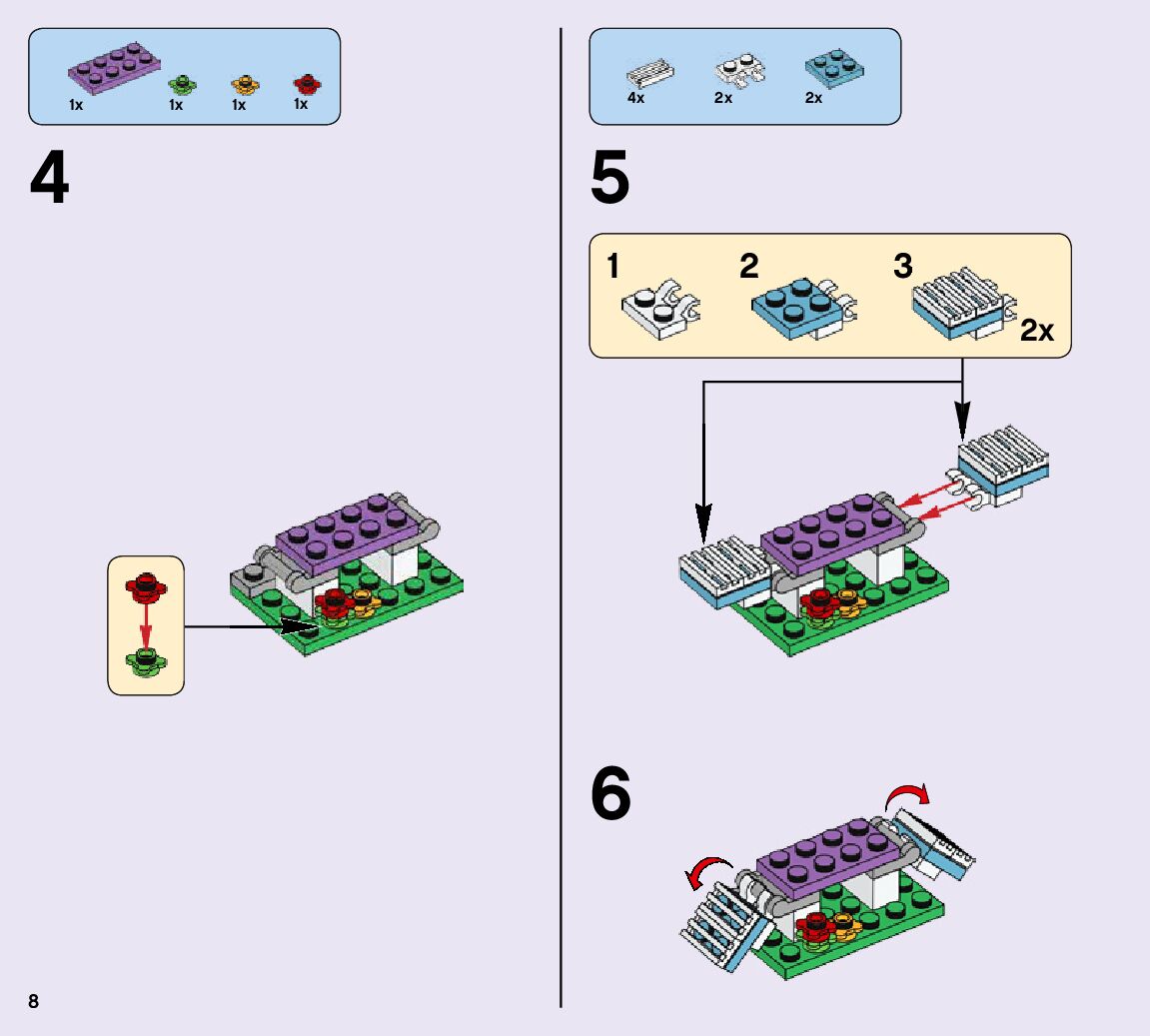 1x 1x 1x 1x

4

4x 2x 2x

5

1

2

3

2x

6

8