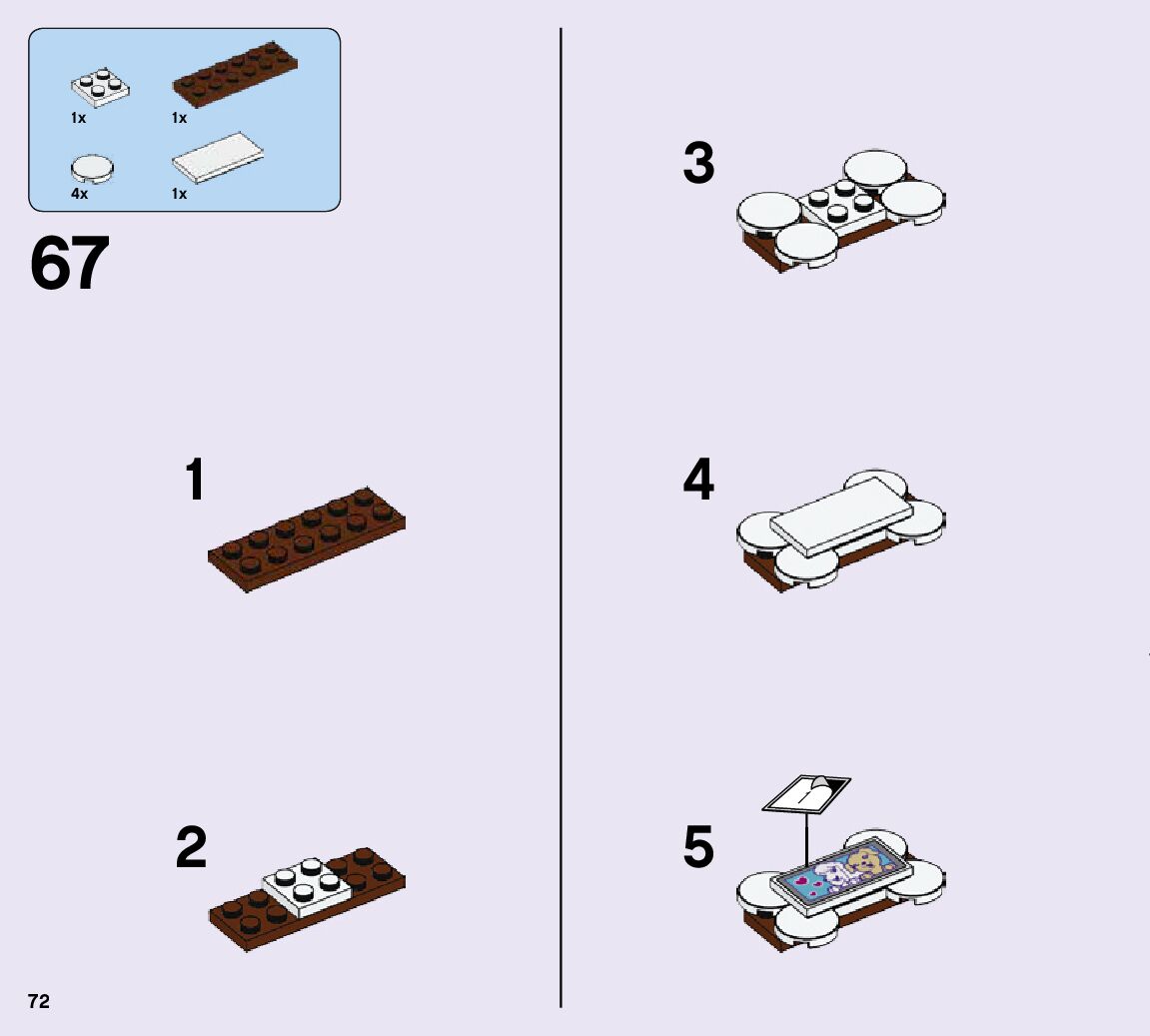 1x
1x
4x
1x
67
1
2
3
4
5
72