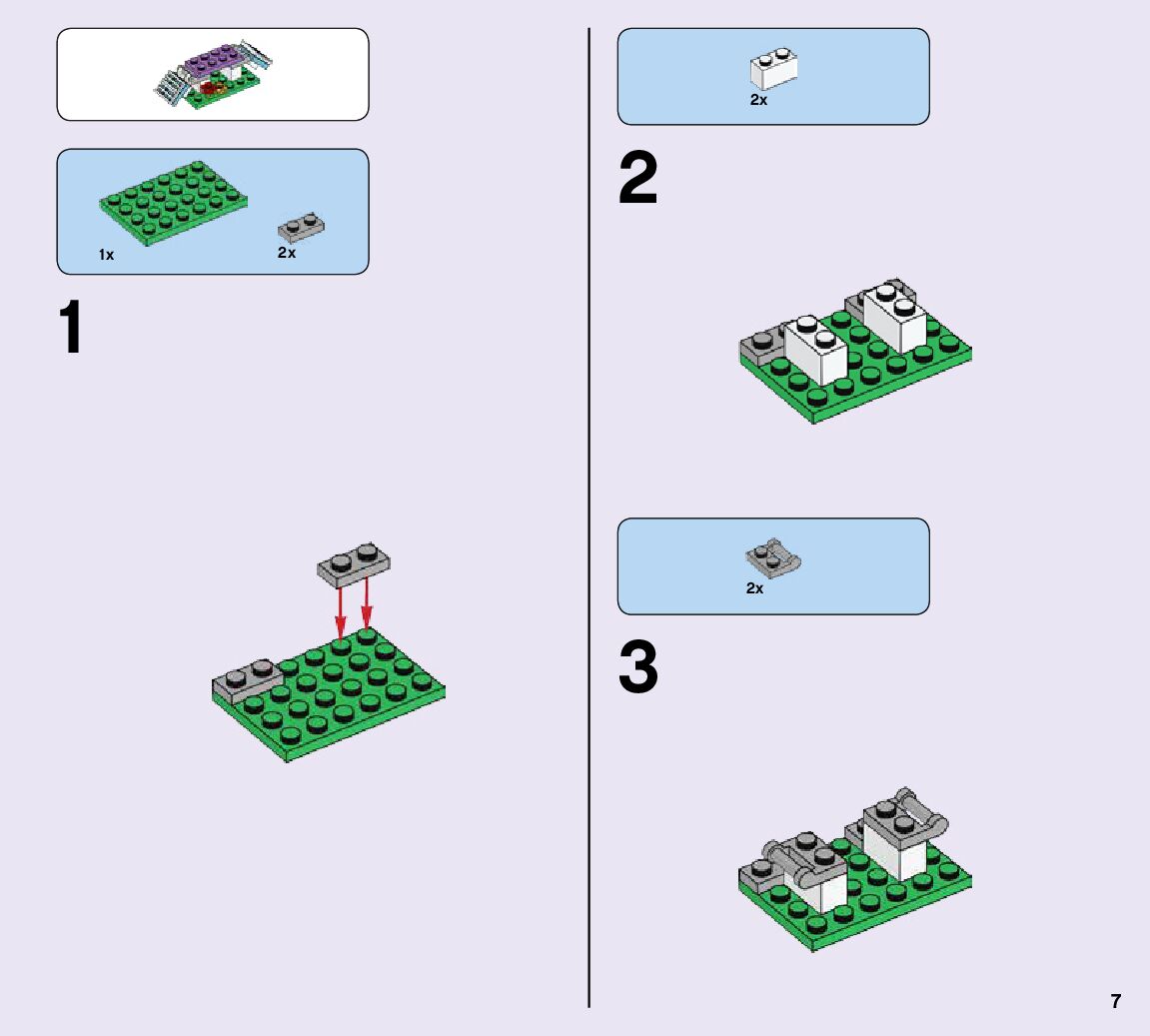 1x
2x

1

2x

2

2x

3

7