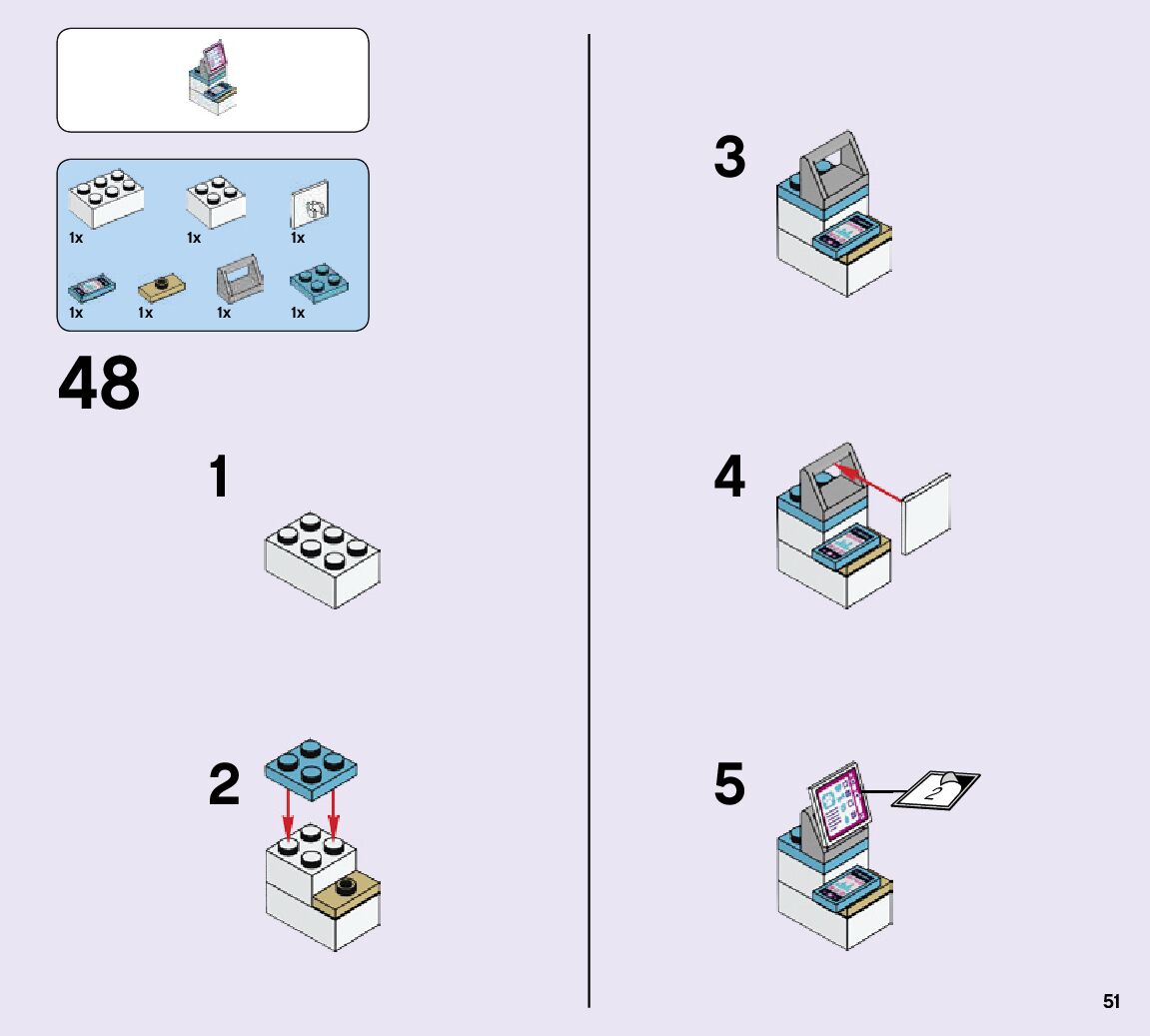 1x
1x
1x
1x
1x
1x
1x

48

1

2

3

4

5

2

51