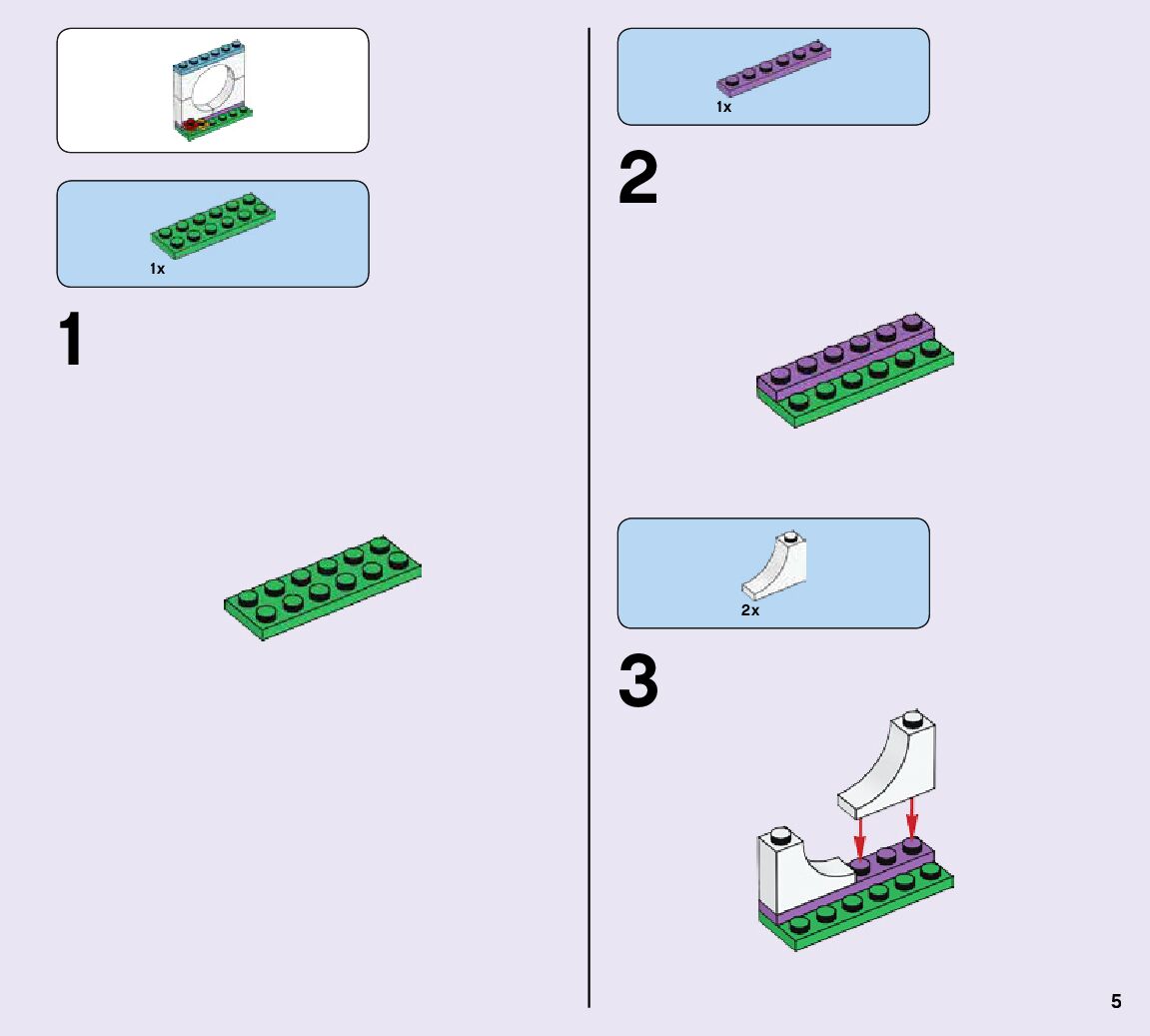 1x

1

1x

2

2x

3

5