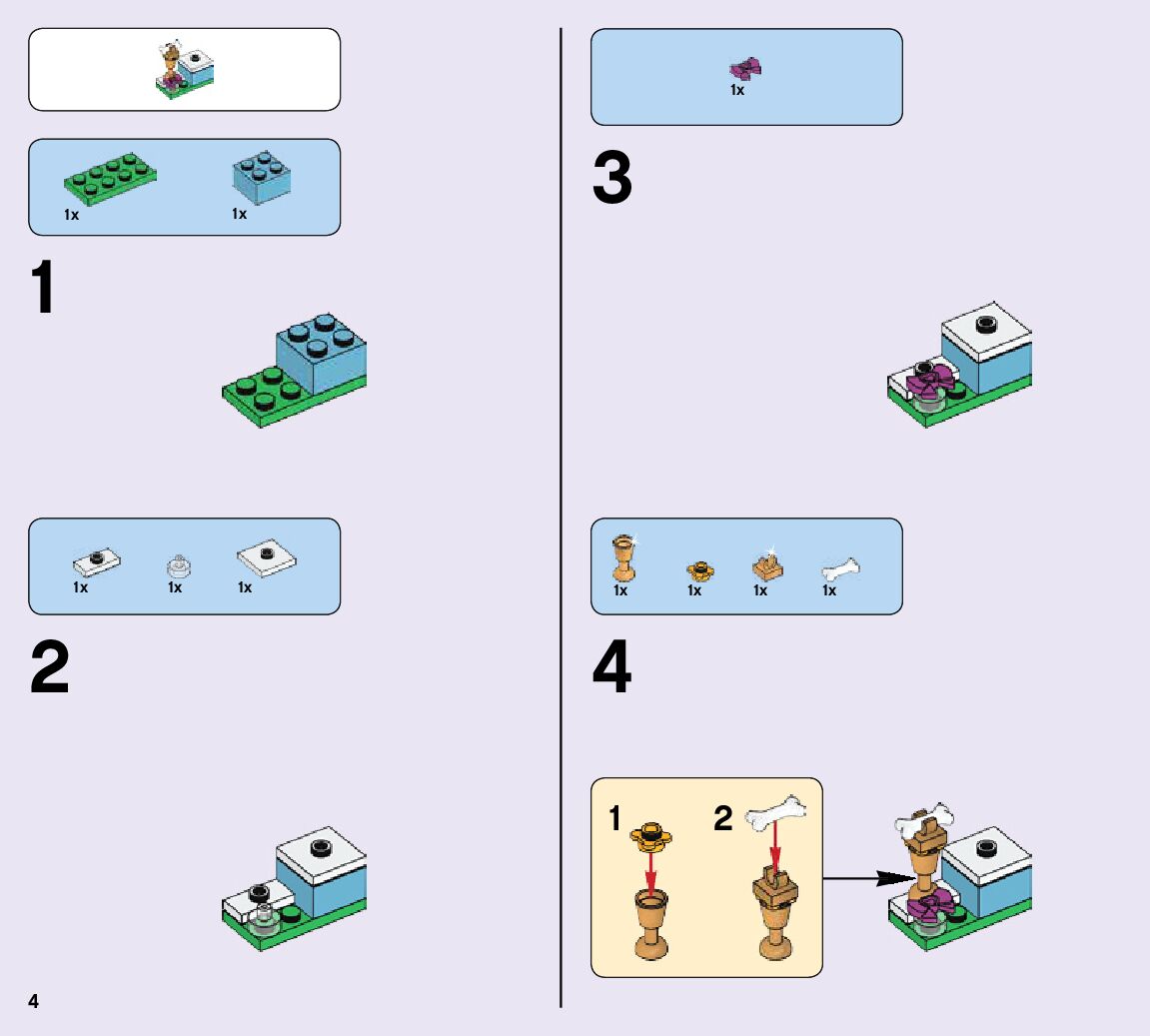 1x 1x

1

1x 1x 1x

2

4

1x

3

1x 1x 1x 1x

4

1 2