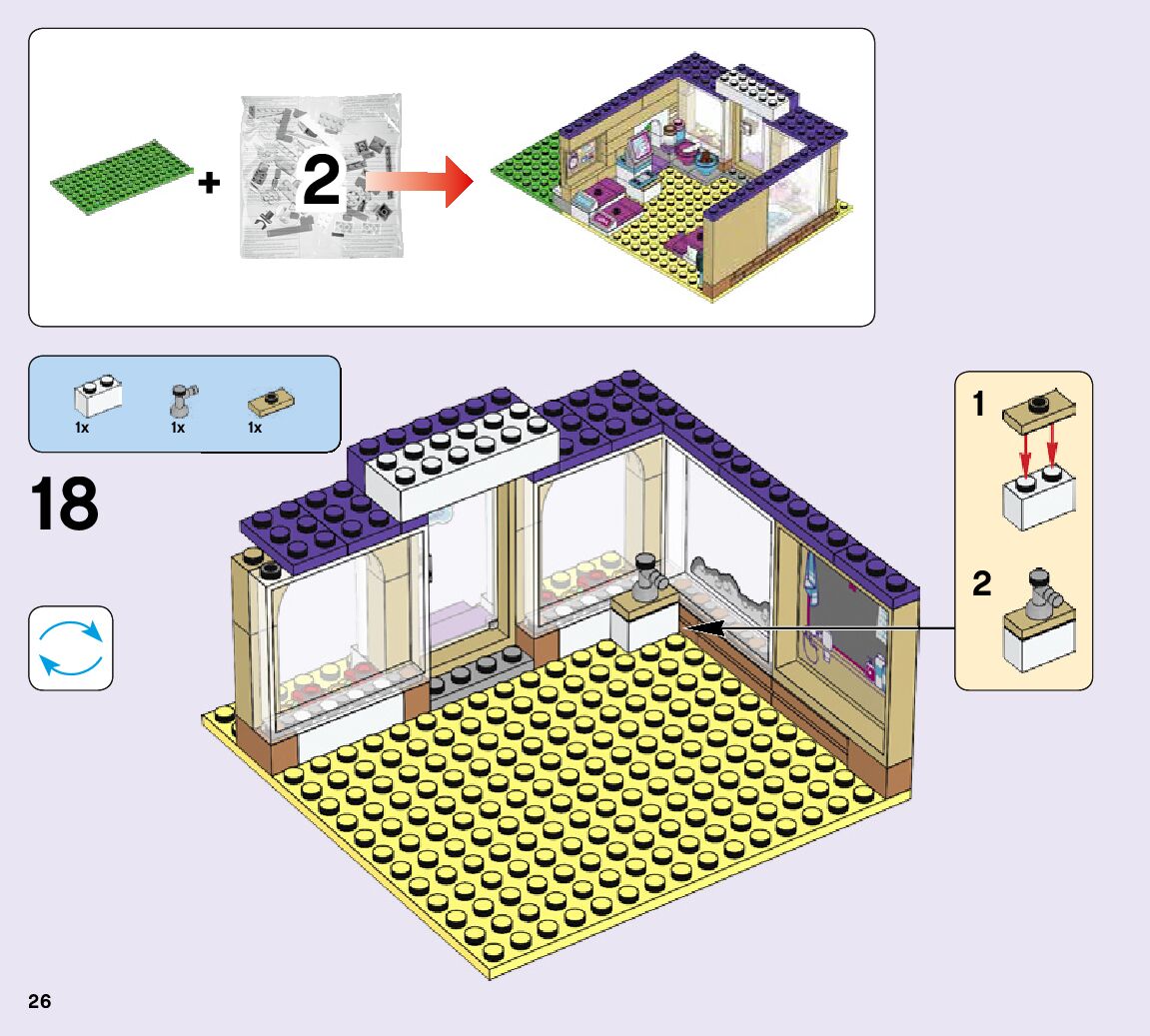 + 2

1x 1x 1x

18

1

2

26