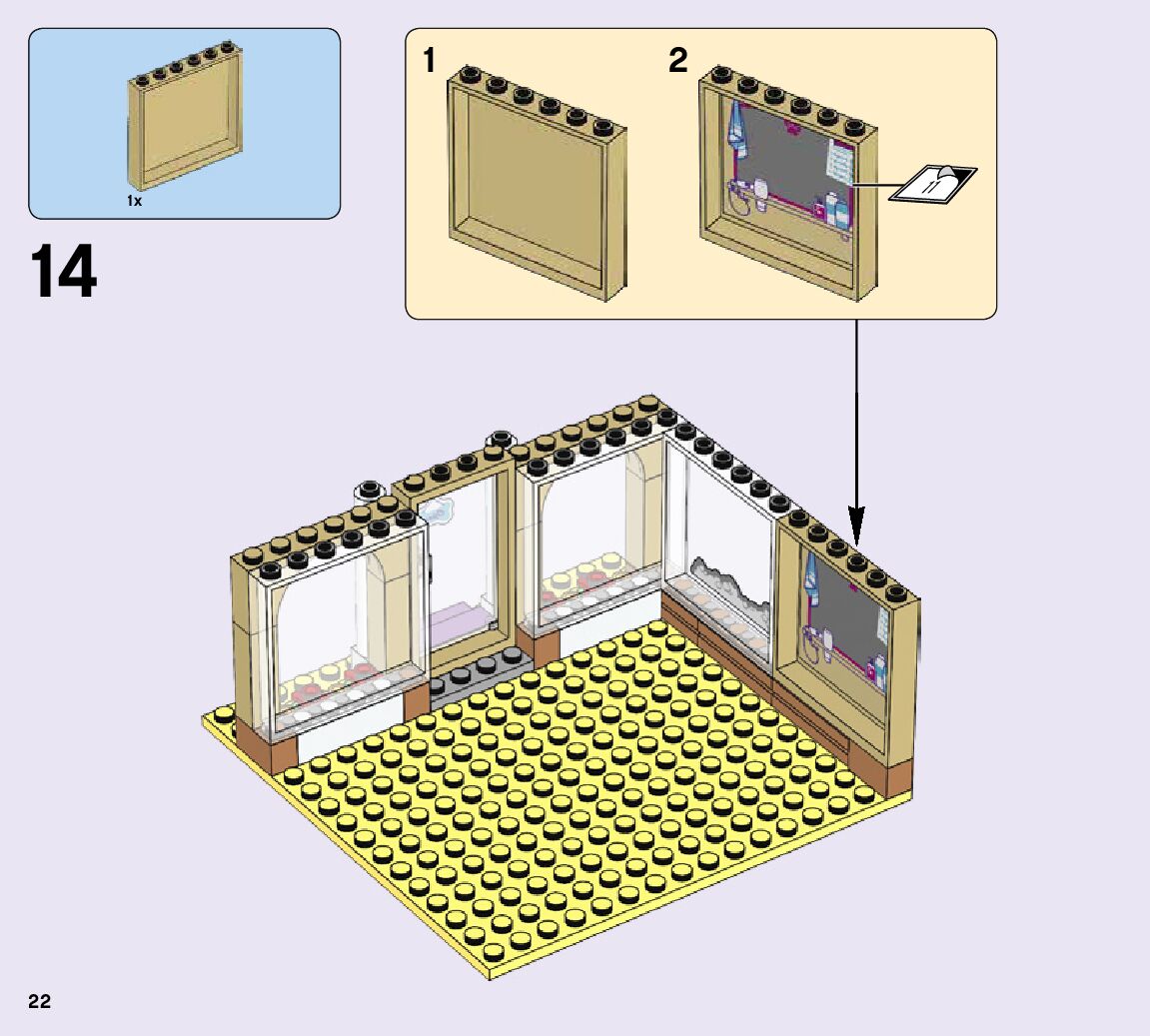 1x

14

1

2

11

22