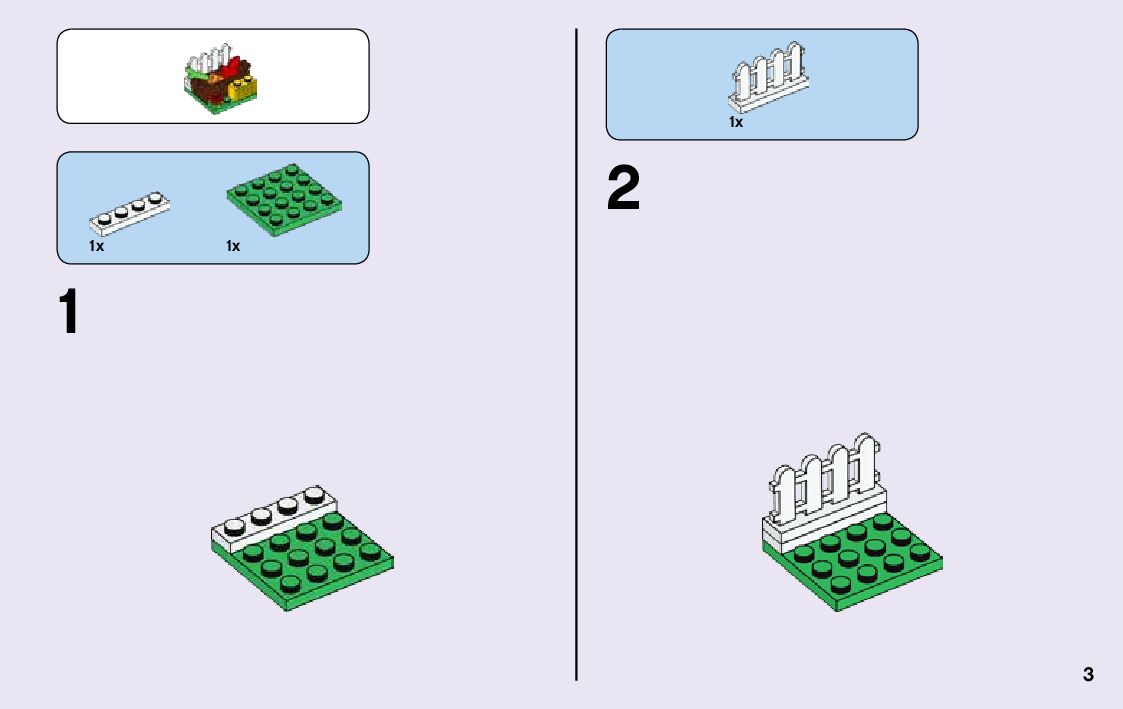 1x
1x

1

1x

2

3