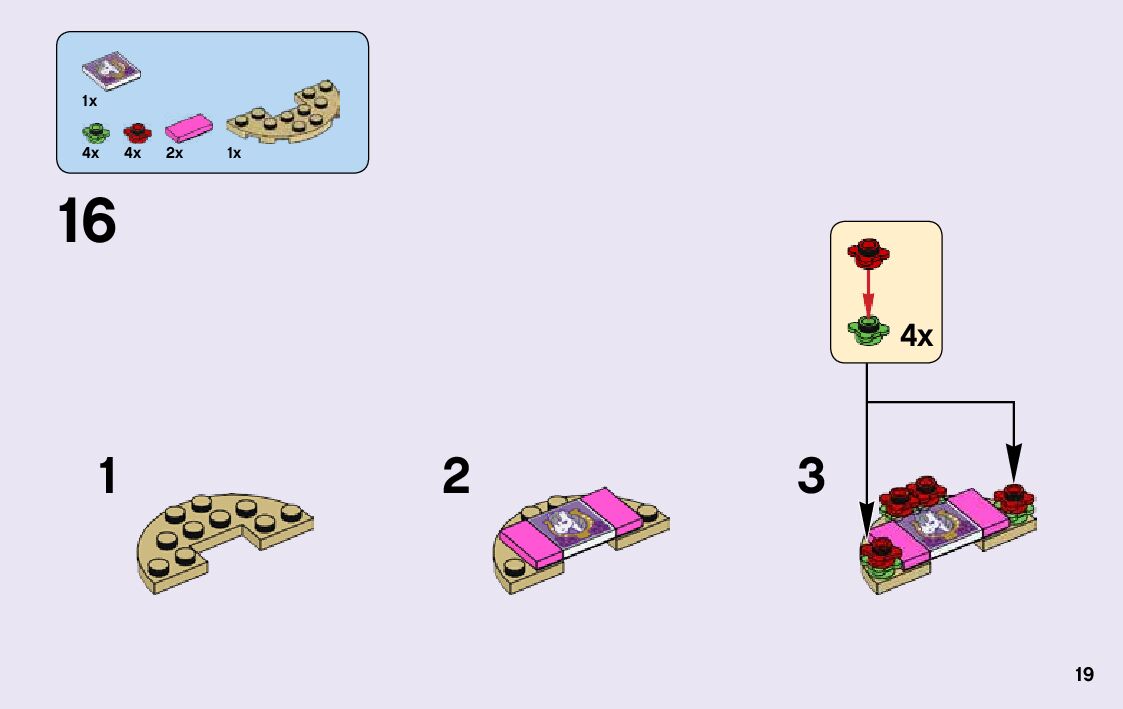 1x
4x 4x 2x 1x

16

4x

1

2

3

19