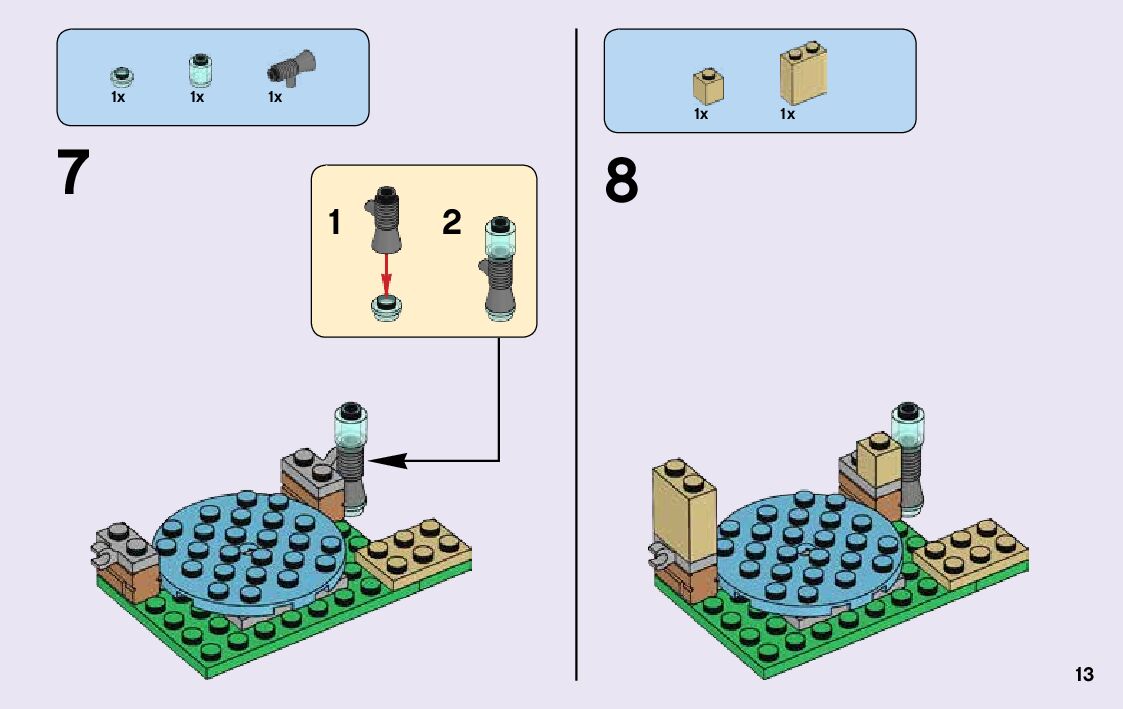 1x 1x 1x

7

1 2

1x 1x

8

13