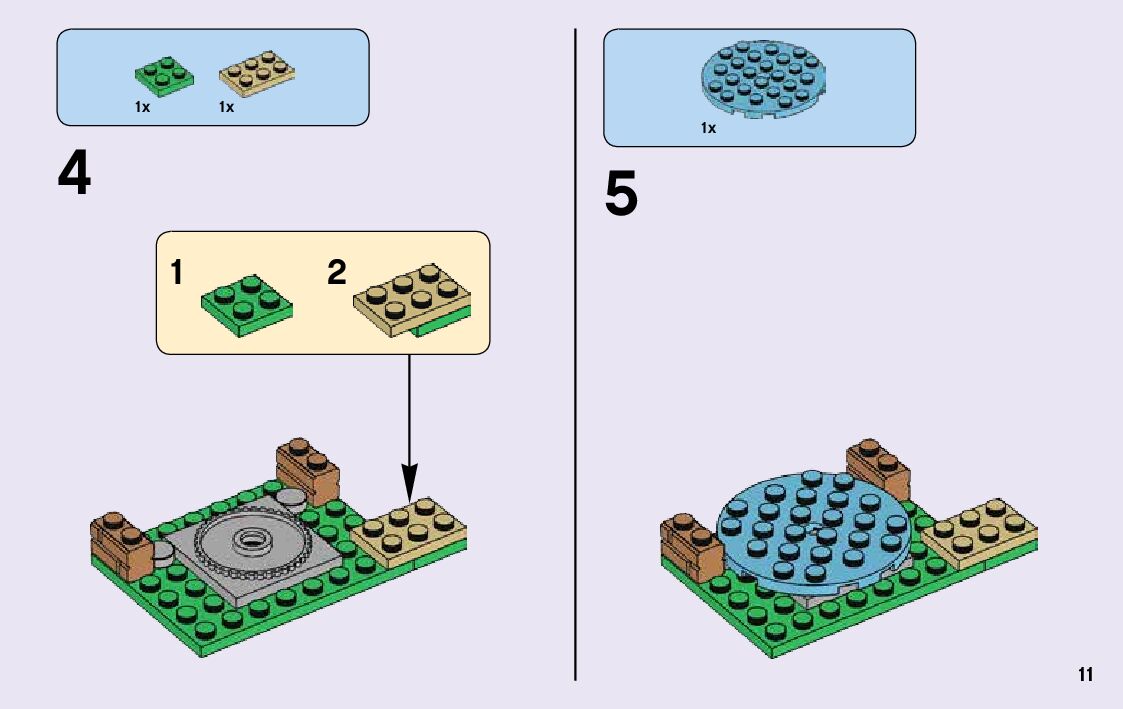 1x 1x

4

1 2

1x

5

11