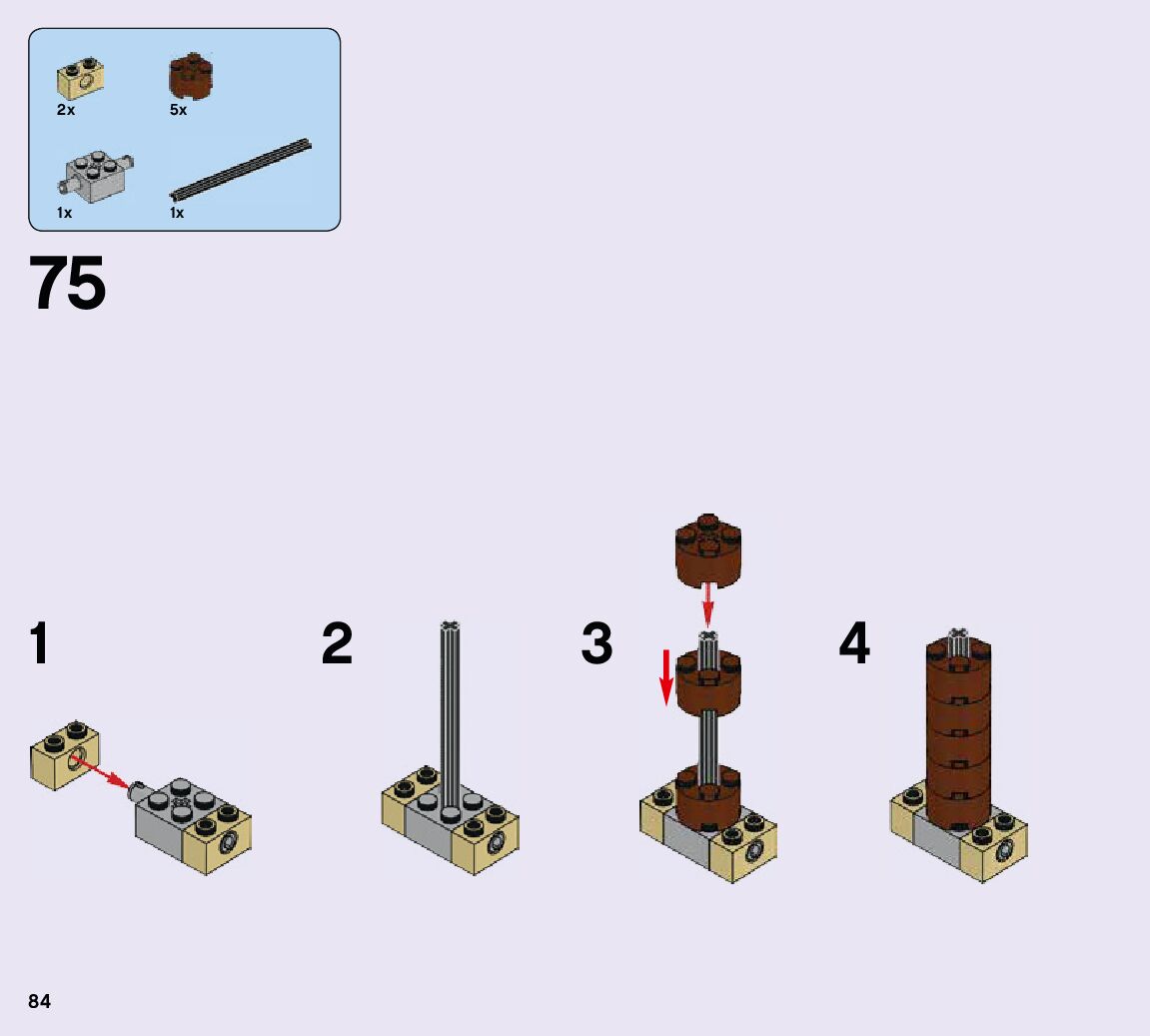 2x
5x
1x
1x

75

1

2

3

4

84